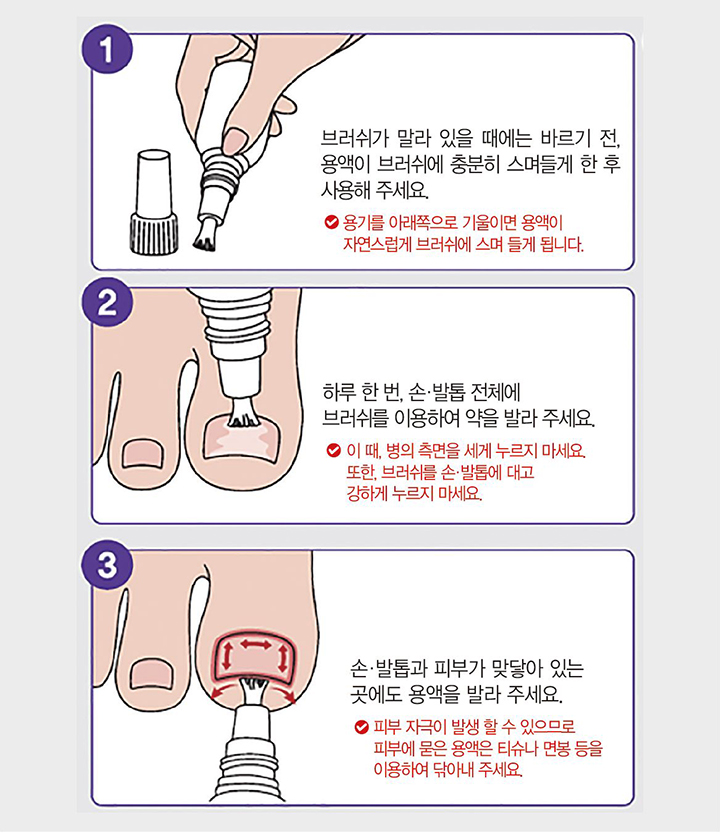 1

브러쉬가 말라 있을 때에는 바르기 전, 용액이 브러쉬에 충분히 스며들게 한 후 사용해 주세요.

용기를 아래쪽으로 기울이면 용액이 자연스럽게 브러쉬에 스며 들게 됩니다.

2

하루 한 번, 손·발톱 전체에 브러쉬를 이용하여 약을 발라 주세요.

이 때, 병의 측면을 세게 누르지 마세요. 또한, 브러쉬를 손·발톱에 대고 강하게 누르지 마세요.

3

손·발톱과 피부가 맞닿아 있는 곳에도 용액을 발라 주세요.

피부 자극이 발생 할 수 있으므로 피부에 묻은 용액은 티슈나 면봉 등을 이용하여 닦아내 주세요.