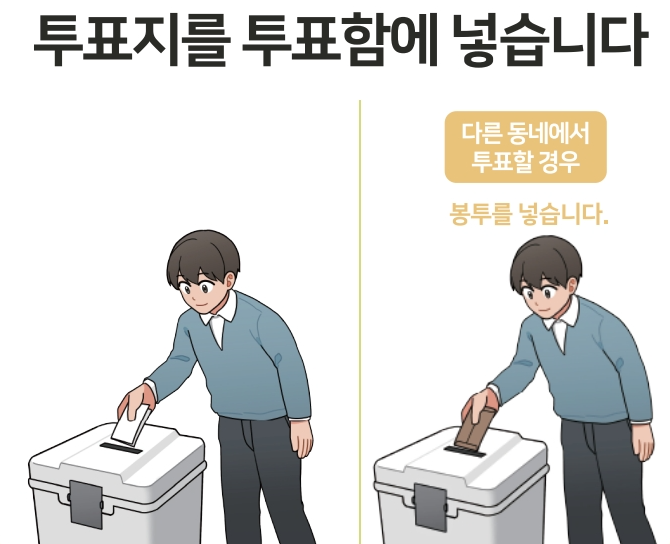 투표지를 투표함에 넣습니다

다른 동네에서
투표할 경우

봉투를 넣습니다.