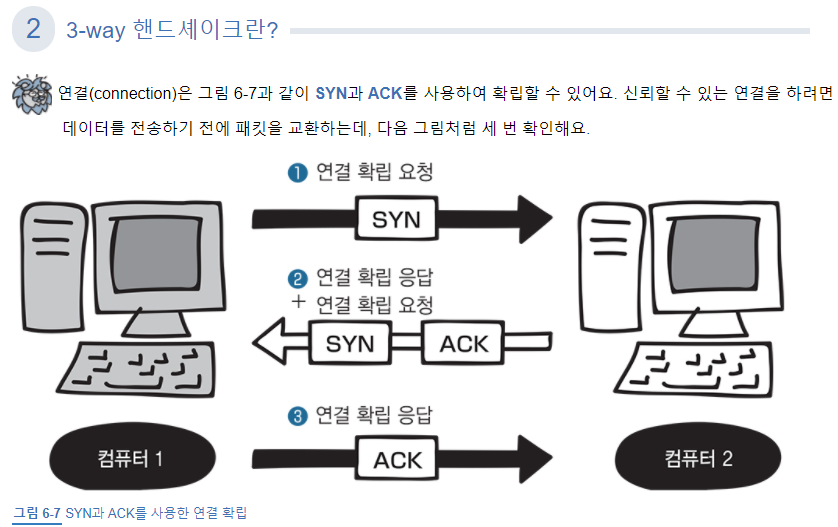 2 3-way 핸드셰이크란?

연결(connection)은 그림 6-7과 같이 SYN과 ACK를 사용하여 확립할 수 있어요. 신뢰할 수 있는 연결을 하려면 데이터를 전송하기 전에 패킷을 교환하는데, 다음 그림처럼 세 번 확인해요.

❶ 연결 확립 요청

SYN

❷ 연결 확립 응답
+ 연결 확립 요청

SYN ACK

❸ 연결 확립 응답

ACK

컴퓨터 1

컴퓨터 2

그림 6-7 SYN과 ACK를 사용한 연결 확립