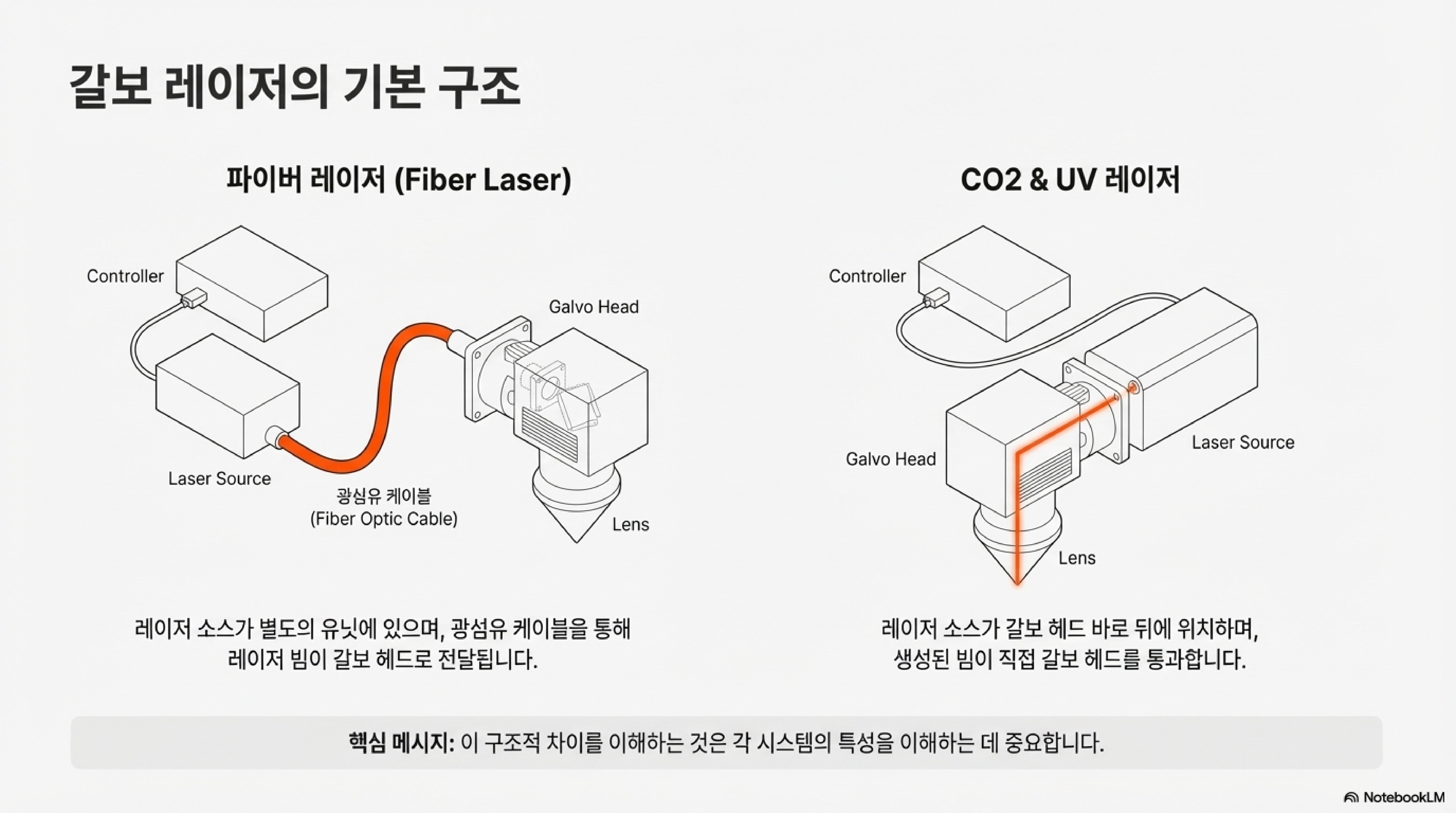 갈보 레이저의 기본 구조

파이버 레이저 (Fiber Laser)

Controller

Galvo Head

Laser Source

광심유 케이블
(Fiber Optic Cable)

Lens

레이저 소스가 별도의 유닛에 있으며, 광섬유 케이블을 통해 레이저 빔이 갈보 헤드로 전달됩니다.

CO2 & UV 레이저

Controller

Laser Source

Galvo Head

Lens

레이저 소스가 갈보 헤드 바로 뒤에 위치하며, 생성된 빔이 직접 갈보 헤드를 통과합니다.

핵심 메시지: 이 구조적 차이를 이해하는 것은 각 시스템의 특성을 이해하는 데 중요합니다.

NotebookLM