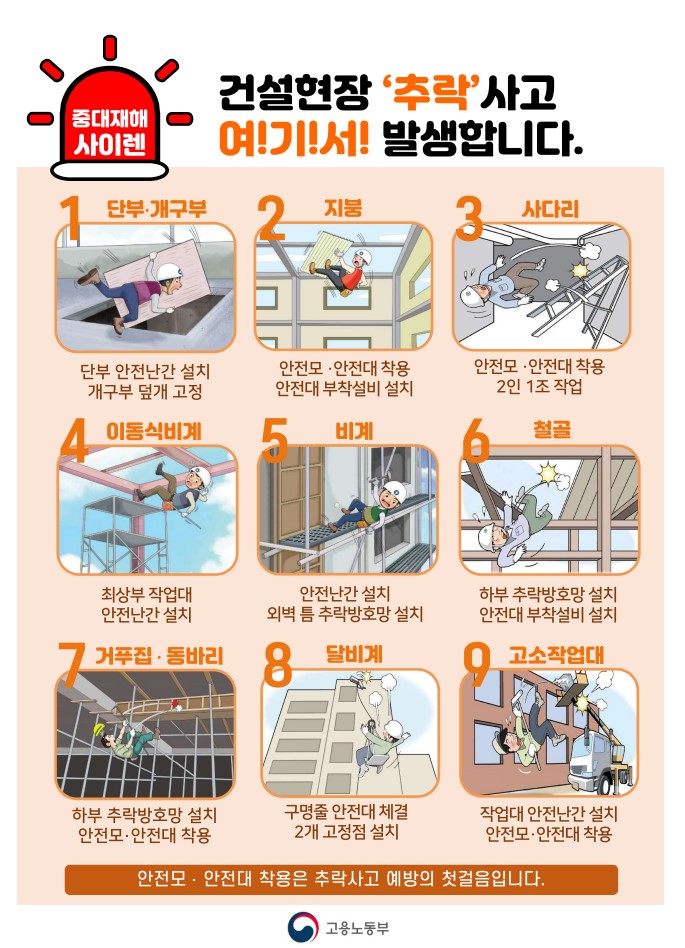 중대재해 사이렌

건설현장 '추락'사고
여!기!서! 발생합니다.

1 단부·개구부
단부 안전난간 설치
개구부 덮개 고정

2 지붕
안전모 · 안전대 착용
안전대 부착설비 설치

3 사다리
안전모 · 안전대 착용
2인 1조 작업

4 이동식비계
최상부 작업대
안전난간 설치

5 비계
안전난간 설치
외벽 틈 추락방호망 설치

6 철골
하부 추락방호망 설치
안전대 부착설비 설치

7 거푸집 · 동바리
하부 추락방호망 설치
안전모·안전대 착용

8 달비계
구명줄 안전대 체결
2개 고정점 설치

9 고소작업대
작업대 안전난간 설치
안전모·안전대 착용

안전모 · 안전대 착용은 추락사고 예방의 첫걸음입니다.

고용노동부