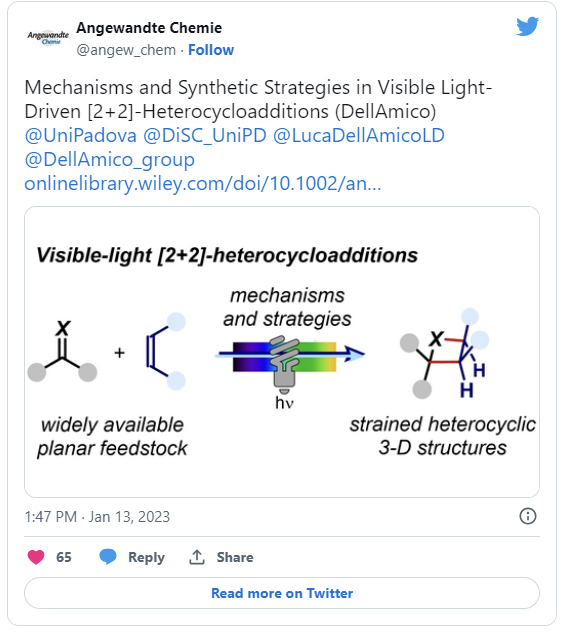 Angewandte Chemie

Angewandte Chemie
@angew_chem · Follow

Mechanisms and Synthetic Strategies in Visible Light-Driven [2+2]-Heterocycloadditions (DellAmico) @UniPadova @DiSC_UniPD @LucaDellAmicoLD @DellAmico_group onlinelibrary.wiley.com/doi/10.1002/an...

Visible-light [2+2]-heterocycloadditions

X

+

mechanisms and strategies

hν

X

H

H

widely available planar feedstock

strained heterocyclic 3-D structures

1:47 PM · Jan 13, 2023

65 Reply Share

Read more on Twitter