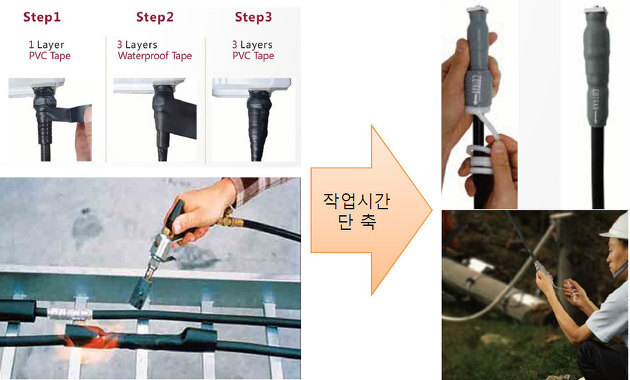 Step1
1 Layer
PVC Tape

Step2
3 Layers
Waterproof Tape

Step3
3 Layers
PVC Tape

작업시간
단 축