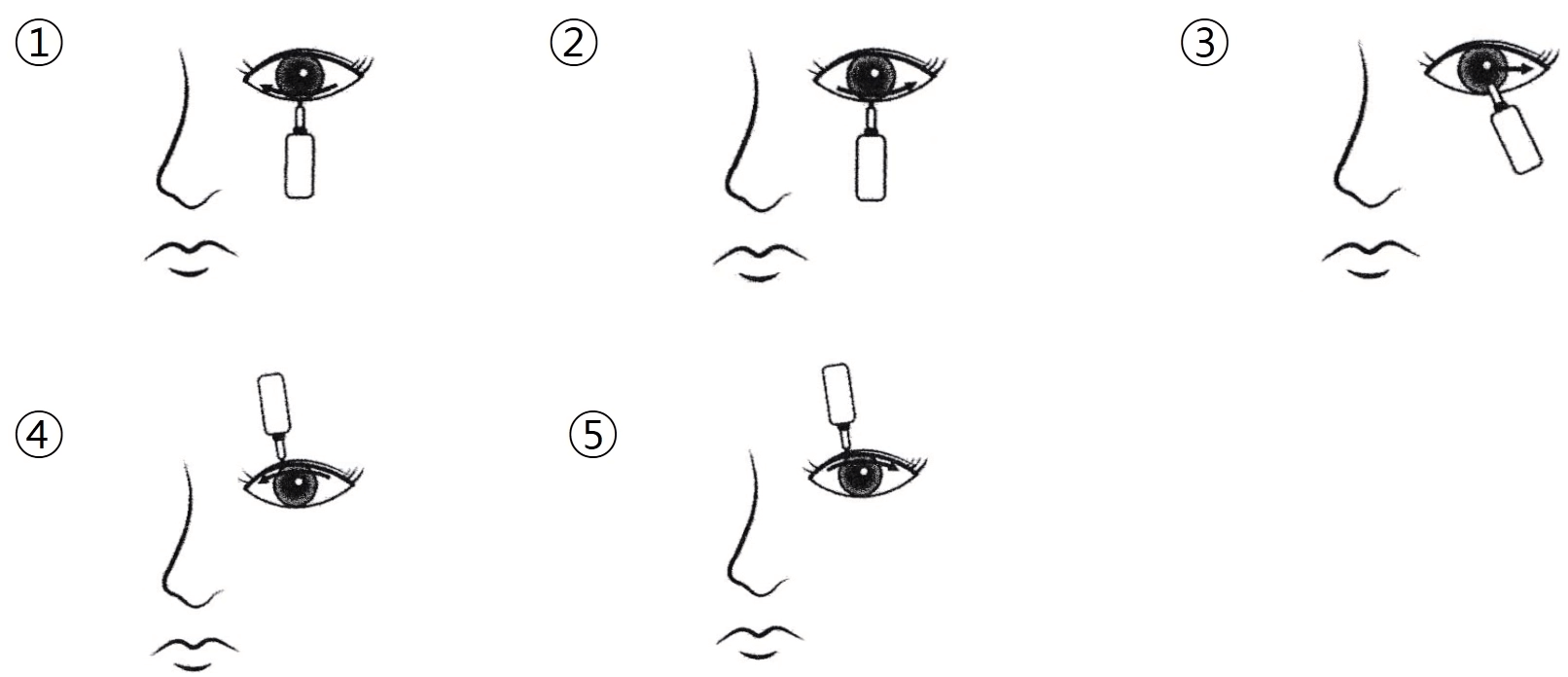 ①

②

③

④

⑤