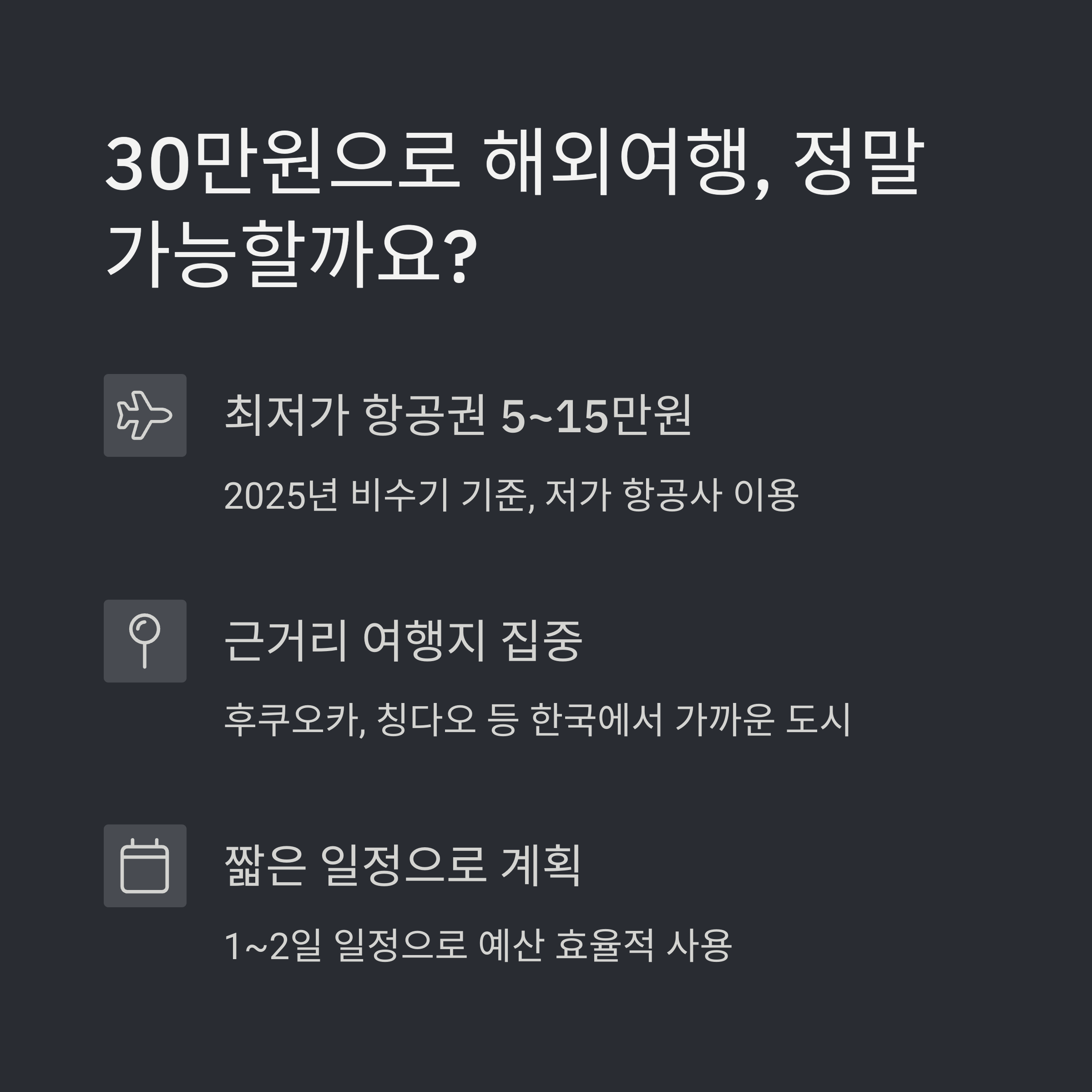 30만원으로 해외여행, 정말 가능할까요?

최저가 항공권 5~15만원

2025년 비수기 기준, 저가 항공사 이용

근거리 여행지 집중

후쿠오카, 칭다오 등 한국에서 가까운 도시

짧은 일정으로 계획

1~2일 일정으로 예산 효율적 사용