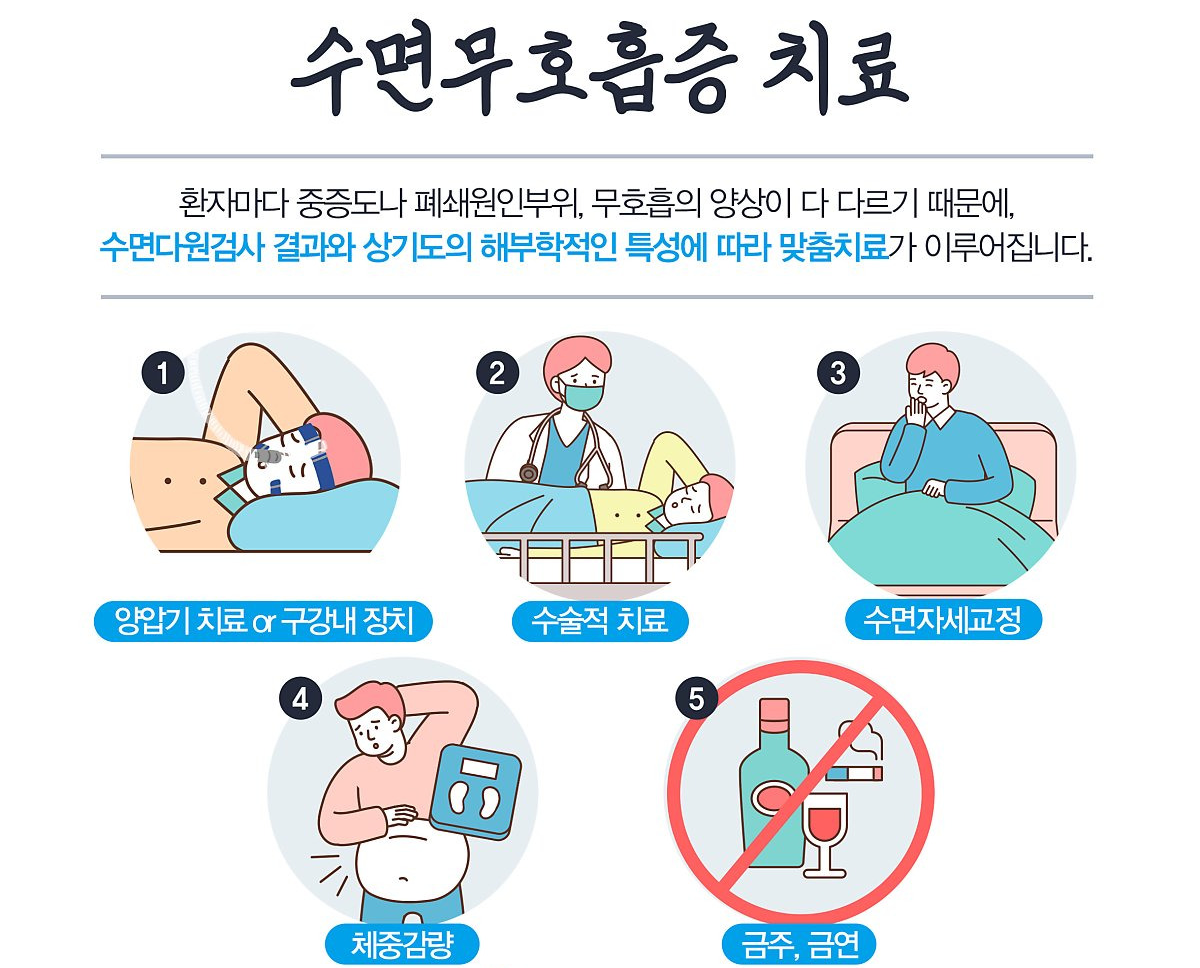 수면무호흡증 치료

환자마다 중증도나 폐쇄원인부위, 무호흡의 양상이 다 다르기 때문에, 수면다원검사 결과와 상기도의 해부학적인 특성에 따라 맞춤치료가 이루어집니다.

1
양압기 치료 or 구강내 장치

2
수술적 치료

3
수면자세교정

4
체중감량

5
금주, 금연