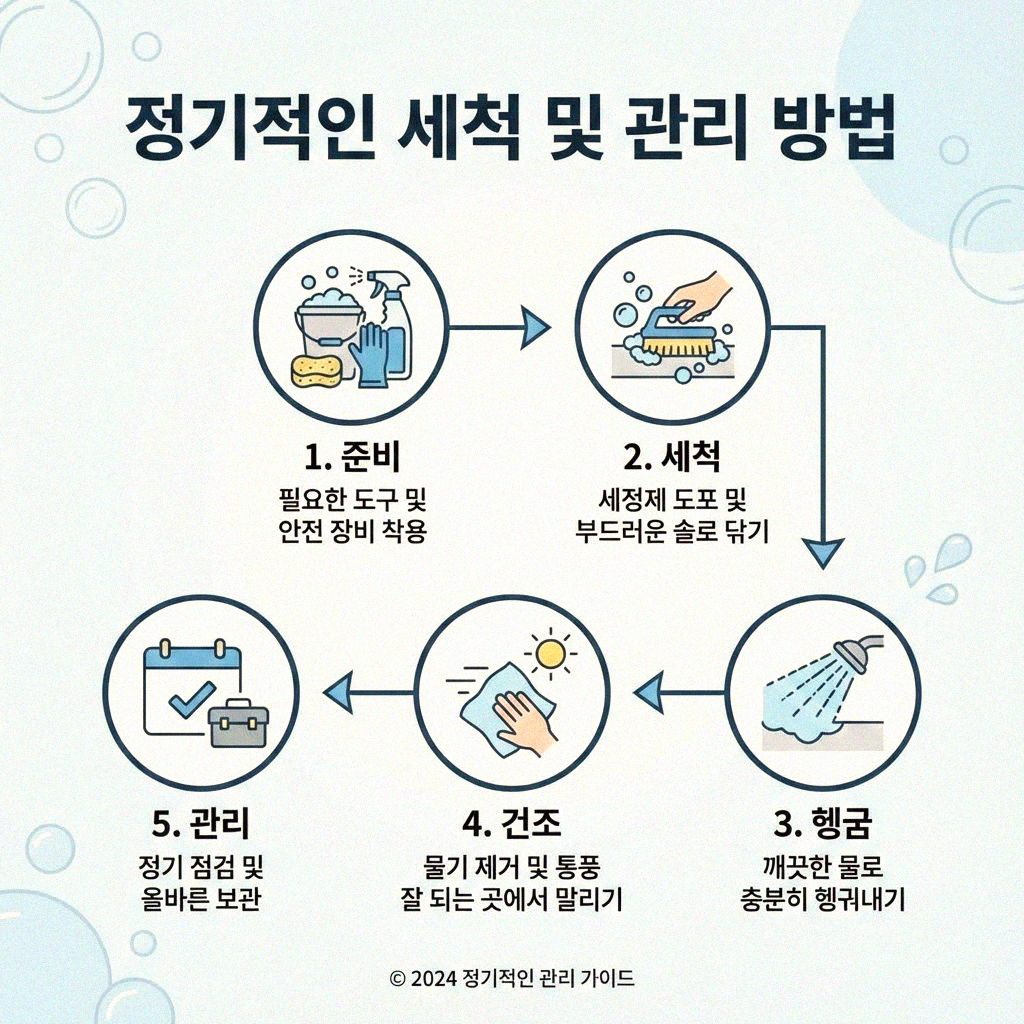 정기적인 세척 및 관리 방법

1. 준비
필요한 도구 및 안전 장비 착용

2. 세척
세정제 도포 및 부드러운 솔로 닦기

3. 헹굼
깨끗한 물로 충분히 헹궈내기

4. 건조
물기 제거 및 통풍 잘 되는 곳에서 말리기

5. 관리
정기 점검 및 올바른 보관

© 2024 정기적인 관리 가이드