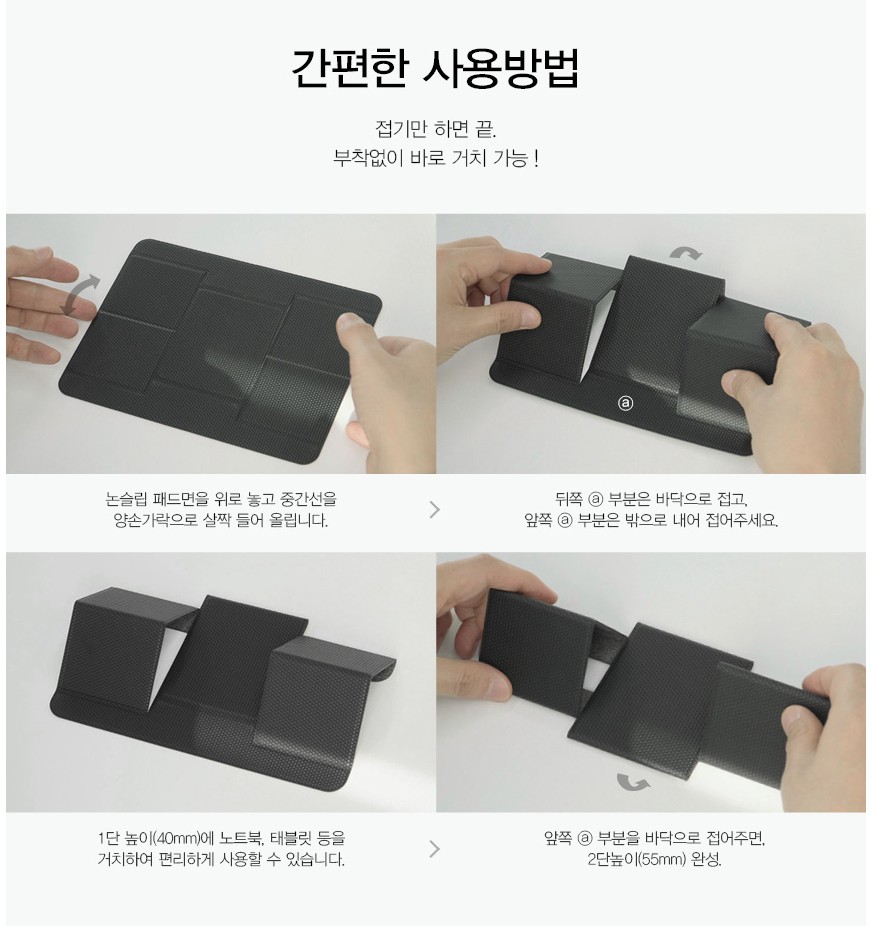 간편한 사용방법

접기만 하면 끝.
부착없이 바로 거치 가능 !

ⓐ

논슬립 패드면을 위로 놓고 중간선을 양손가락으로 살짝 들어 올립니다.

>

뒤쪽 ⓐ 부분은 바닥으로 접고, 앞쪽 ⓐ 부분은 밖으로 내어 접어주세요.

1단 높이(40mm)에 노트북, 태블릿 등을 거치하여 편리하게 사용할 수 있습니다.

>

앞쪽 ⓐ 부분을 바닥으로 접어주면, 2단높이(55mm) 완성.