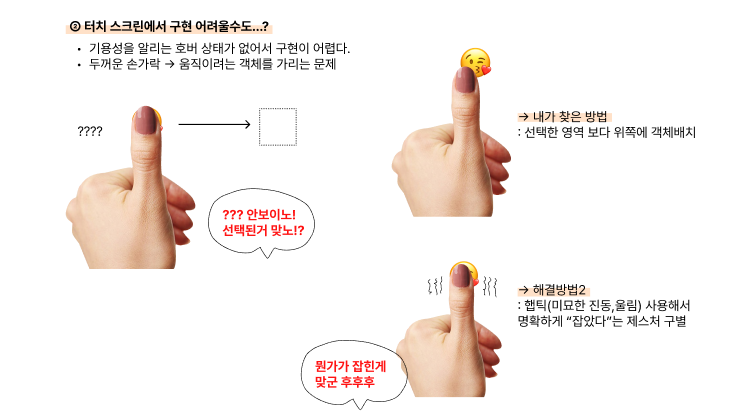 ② 터치 스크린에서 구현 어려울수도...?

• 기용성을 알리는 호버 상태가 없어서 구현이 어렵다.
• 두꺼운 손가락 → 움직이려는 객체를 가리는 문제

????

??? 안보이노!
선택된거 맞노!?

→ 내가 찾은 방법
: 선택한 영역 보다 위쪽에 객체배치

→ 해결방법2
: 햅틱(미묘한 진동,울림) 사용해서 명확하게 "잡았다"는 제스처 구별

뭔가가 잡힌게
맞군 후후후