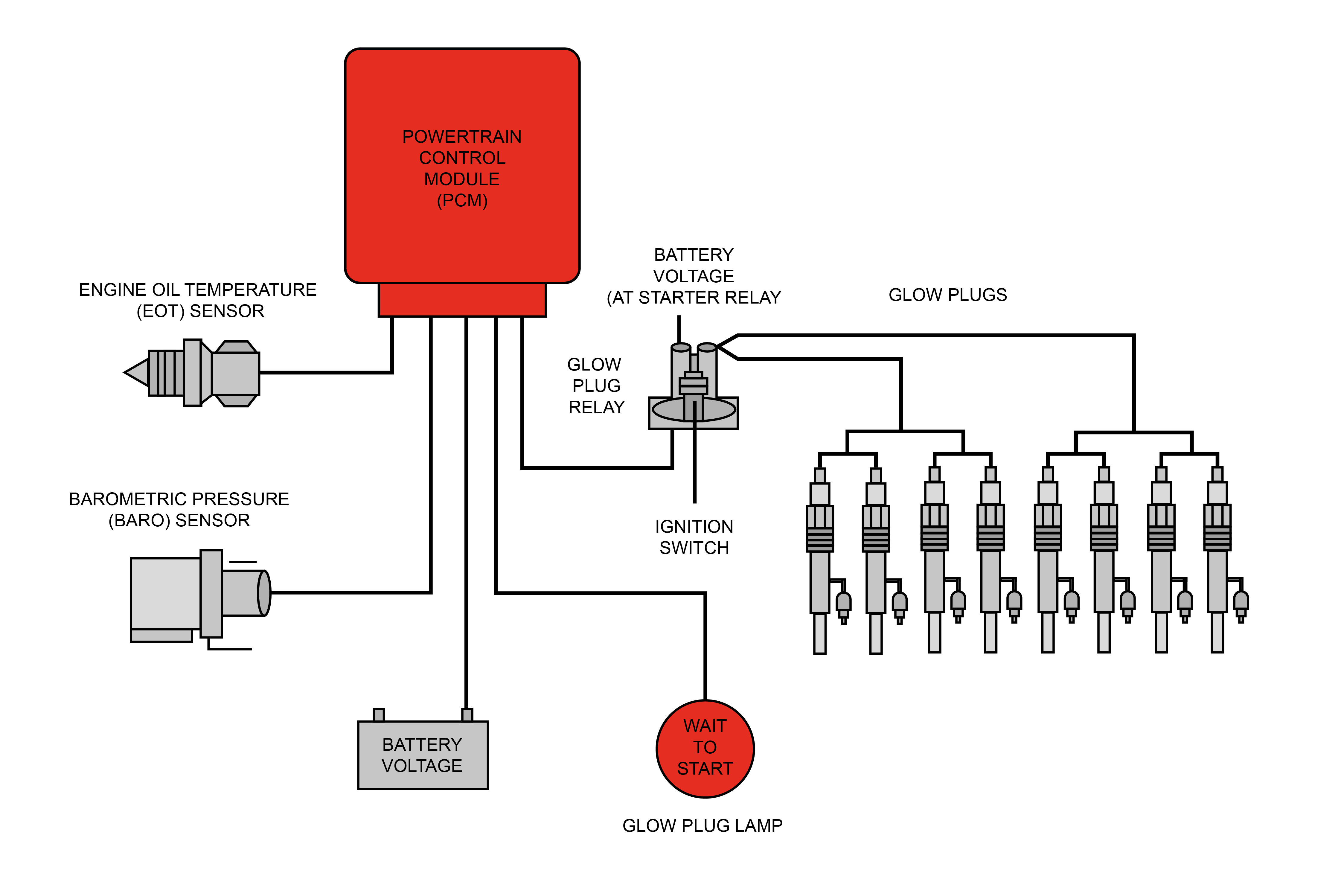 POWERTRAIN CONTROL MODULE (PCM)

ENGINE OIL TEMPERATURE (EOT) SENSOR

BATTERY VOLTAGE (AT STARTER RELAY

GLOW PLUGS

GLOW PLUG RELAY

BAROMETRIC PRESSURE (BARO) SENSOR

IGNITION SWITCH

BATTERY VOLTAGE

WAIT TO START

GLOW PLUG LAMP