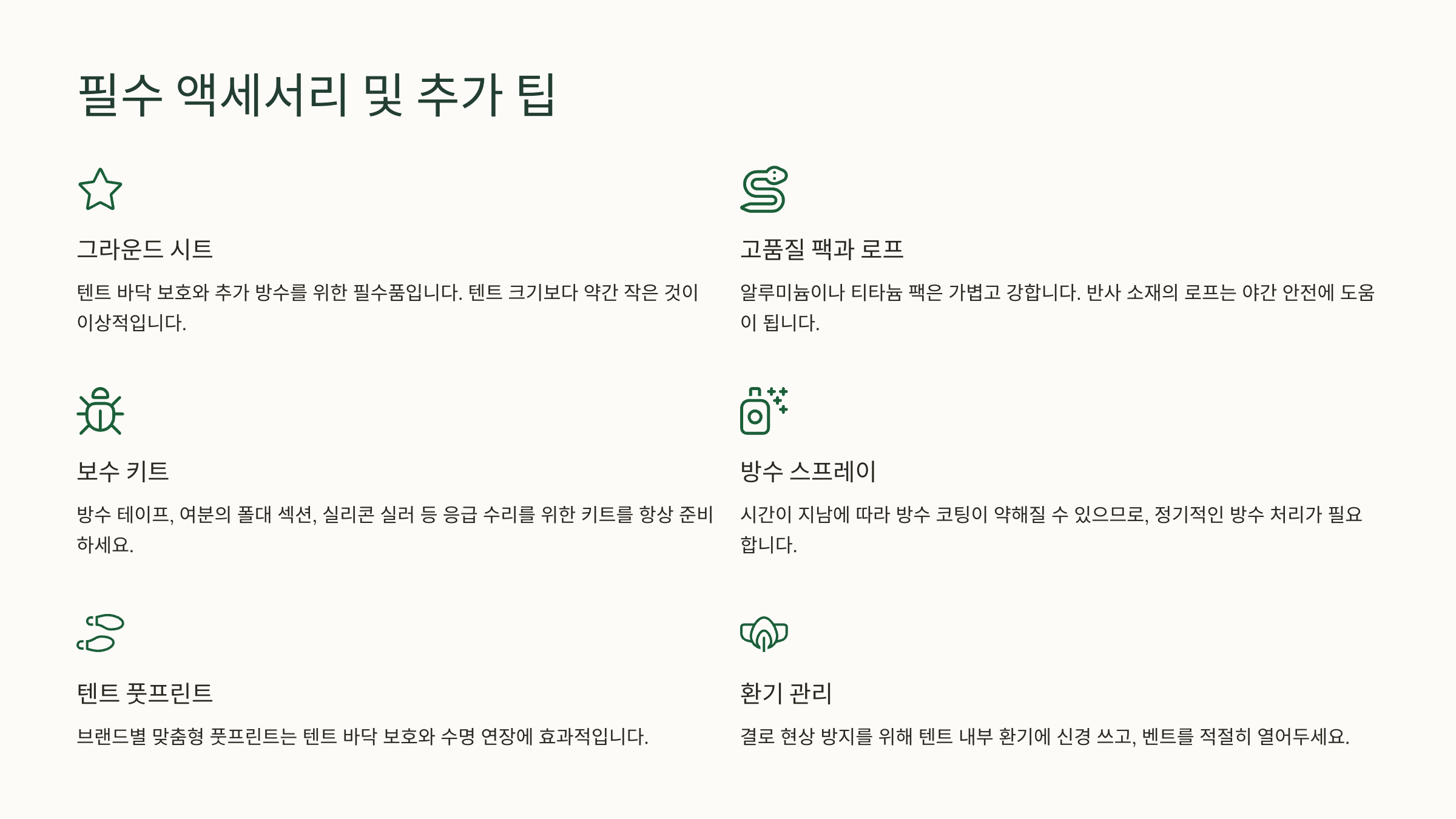 필수 액세서리 및 추가 팁

그라운드 시트

텐트 바닥 보호와 추가 방수를 위한 필수품입니다. 텐트 크기보다 약간 작은 것이 이상적입니다.

보수 키트

방수 테이프, 여분의 폴대 섹션, 실리콘 실러 등 응급 수리를 위한 키트를 항상 준비하세요.

텐트 풋프린트

브랜드별 맞춤형 풋프린트는 텐트 바닥 보호와 수명 연장에 효과적입니다.

고품질 팩과 로프

알루미늄이나 티타늄 팩은 가볍고 강합니다. 반사 소재의 로프는 야간 안전에 도움이 됩니다.

방수 스프레이

시간이 지남에 따라 방수 코팅이 약해질 수 있으므로, 정기적인 방수 처리가 필요합니다.

환기 관리

결로 현상 방지를 위해 텐트 내부 환기에 신경 쓰고, 벤트를 적절히 열어두세요.