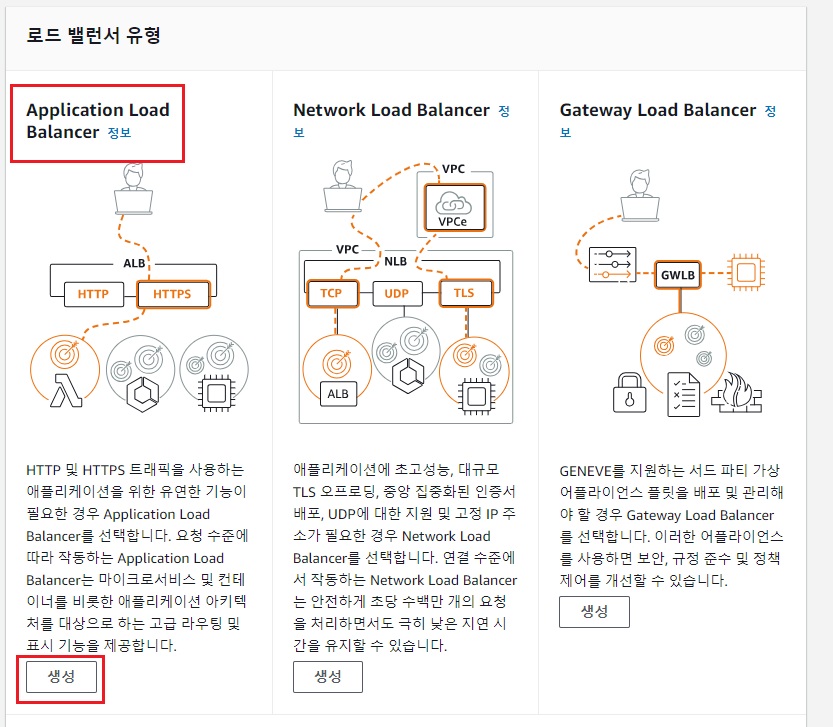 로드 밸런서 유형

Application Load Balancer 정보

ALB

HTTP

HTTPS

HTTP 및 HTTPS 트래픽을 사용하는 애플리케이션을 위한 유연한 기능이 필요한 경우 Application Load Balancer를 선택합니다. 요청 수준에 따라 작동하는 Application Load Balancer는 마이크로서비스 및 컨테이너를 비롯한 애플리케이션 아키텍처를 대상으로 하는 고급 라우팅 및 표시 기능을 제공합니다.

생성

Network Load Balancer 정보

VPC

VPCe

VPC

NLB

TCP

UDP

TLS

ALB

애플리케이션에 초고성능, 대규모 TLS 오프로딩, 중앙 집중화된 인증서 배포, UDP에 대한 지원 및 고정 IP 주소가 필요한 경우 Network Load Balancer를 선택합니다. 연결 수준에서 작동하는 Network Load Balancer는 안전하게 초당 수백만 개의 요청을 처리하면서도 극히 낮은 지연 시간을 유지할 수 있습니다.

생성

Gateway Load Balancer 정보

GWLB

GENEVE를 지원하는 서드 파티 가상 어플라이언스 플릿을 배포 및 관리해야 할 경우 Gateway Load Balancer를 선택합니다. 이러한 어플라이언스를 사용하면 보안, 규정 준수 및 정책 제어를 개선할 수 있습니다.

생성