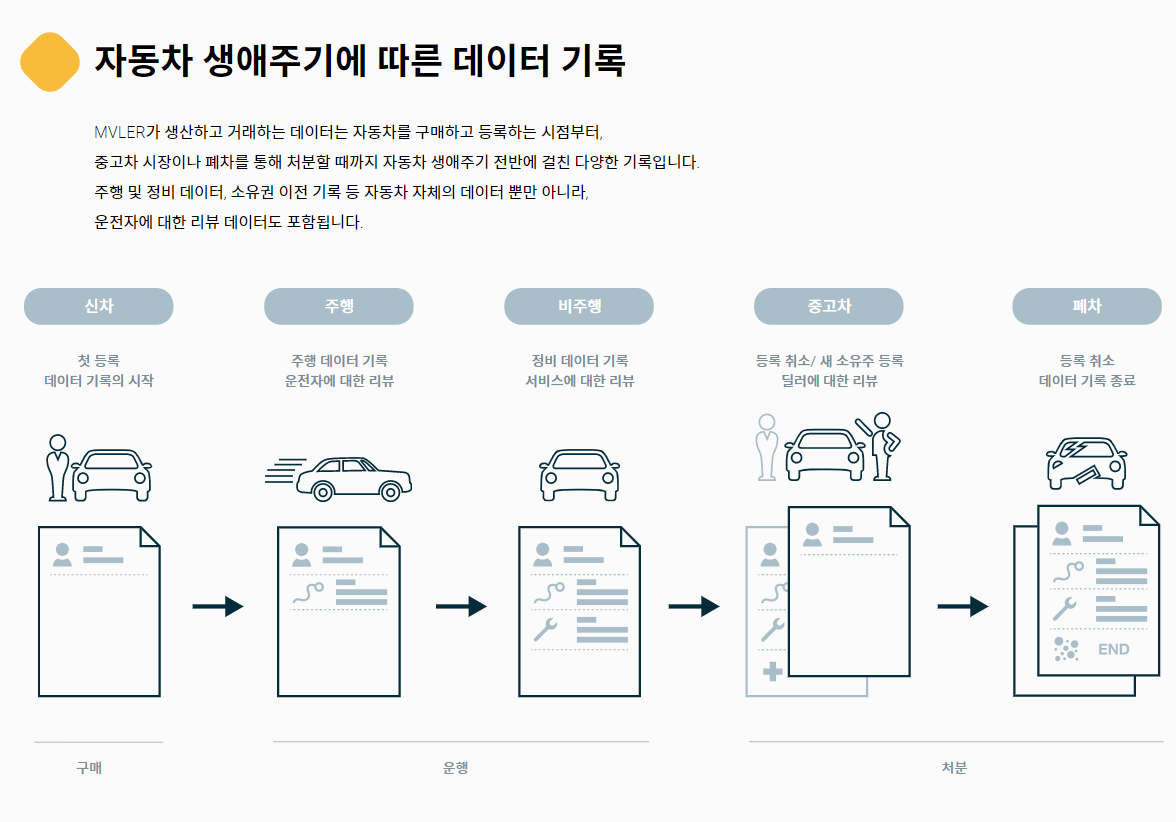 자동차 생애주기에 따른 데이터 기록

MVLER가 생산하고 거래하는 데이터는 자동차를 구매하고 등록하는 시점부터, 중고차 시장이나 폐차를 통해 처분할 때까지 자동차 생애주기 전반에 걸친 다양한 기록입니다. 주행 및 정비 데이터, 소유권 이전 기록 등 자동차 자체의 데이터 뿐만 아니라, 운전자에 대한 리뷰 데이터도 포함됩니다.

신차
첫 등록
데이터 기록의 시작

주행
주행 데이터 기록
운전자에 대한 리뷰

비주행
정비 데이터 기록
서비스에 대한 리뷰

중고차
등록 취소/ 새 소유주 등록
딜러에 대한 리뷰

폐차
등록 취소
데이터 기록 종료

END

구매

운행

처분