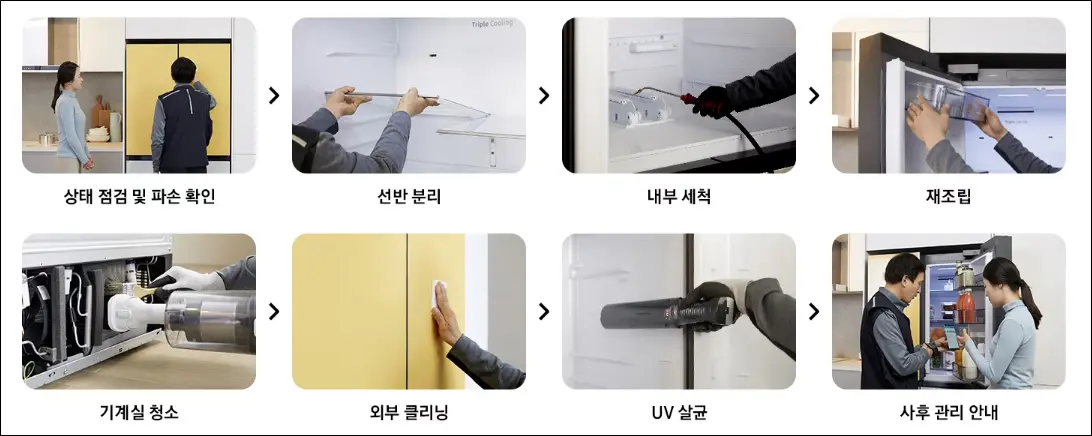 상태 점검 및 파손 확인

Triple Cooling

선반 분리

내부 세척

재조립

기계실 청소

외부 클리닝

UV 살균

사후 관리 안내