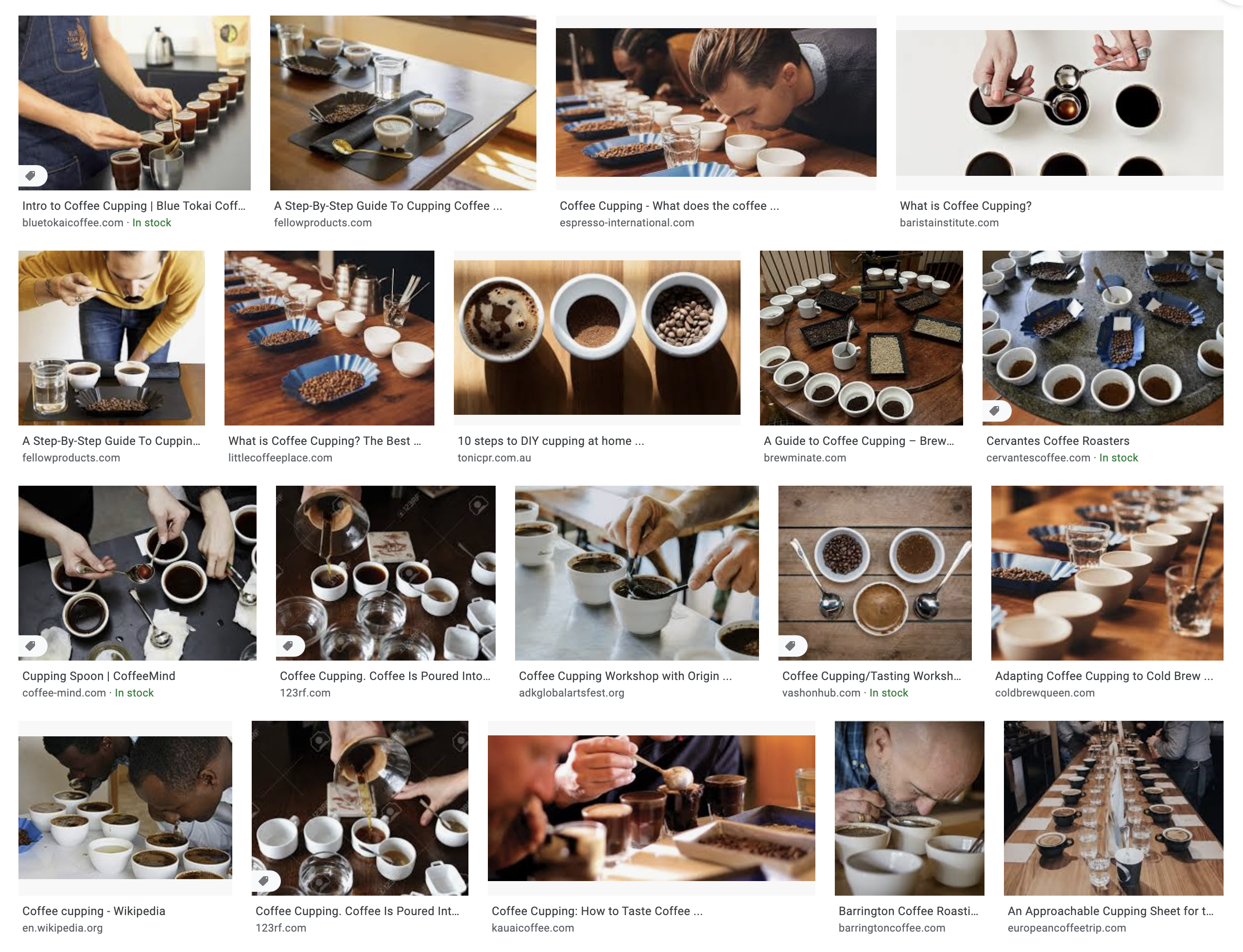 Intro to Coffee Cupping | Blue Tokai Coff...
bluetokaicoffee.com · In stock

A Step-By-Step Guide To Cupping Coffee ...
fellowproducts.com

Coffee Cupping - What does the coffee ...
espresso-international.com

What is Coffee Cupping?
baristainstitute.com

A Step-By-Step Guide To Cuppin...
fellowproducts.com

What is Coffee Cupping? The Best ...
littlecoffeeplace.com

10 steps to DIY cupping at home ...
tonicpr.com.au

A Guide to Coffee Cupping – Brew...
brewminate.com

Cervantes Coffee Roasters
cervantescoffee.com · In stock

Cupping Spoon | CoffeeMind
coffee-mind.com · In stock

Coffee Cupping. Coffee Is Poured Into...
123rf.com

Coffee Cupping Workshop with Origin ...
adkglobalartsfest.org

Coffee Cupping/Tasting Worksh...
vashonhub.com · In stock

Adapting Coffee Cupping to Cold Brew ...
coldbrewqueen.com

Coffee cupping - Wikipedia
en.wikipedia.org

Coffee Cupping. Coffee Is Poured Int...
123rf.com

Coffee Cupping: How to Taste Coffee ...
kauaicoffee.com

Barrington Coffee Roasti...
barringtoncoffee.com

An Approachable Cupping Sheet for t...
europeancoffeetrip.com