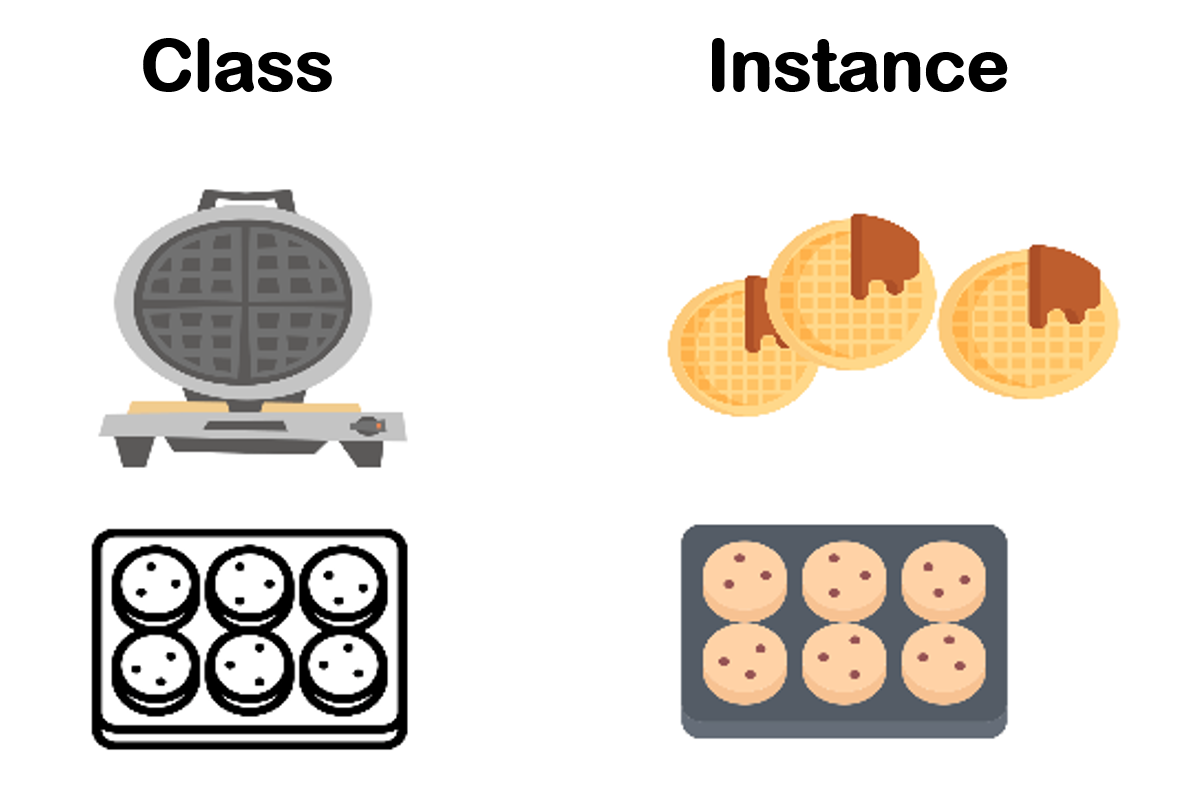 Class

Instance