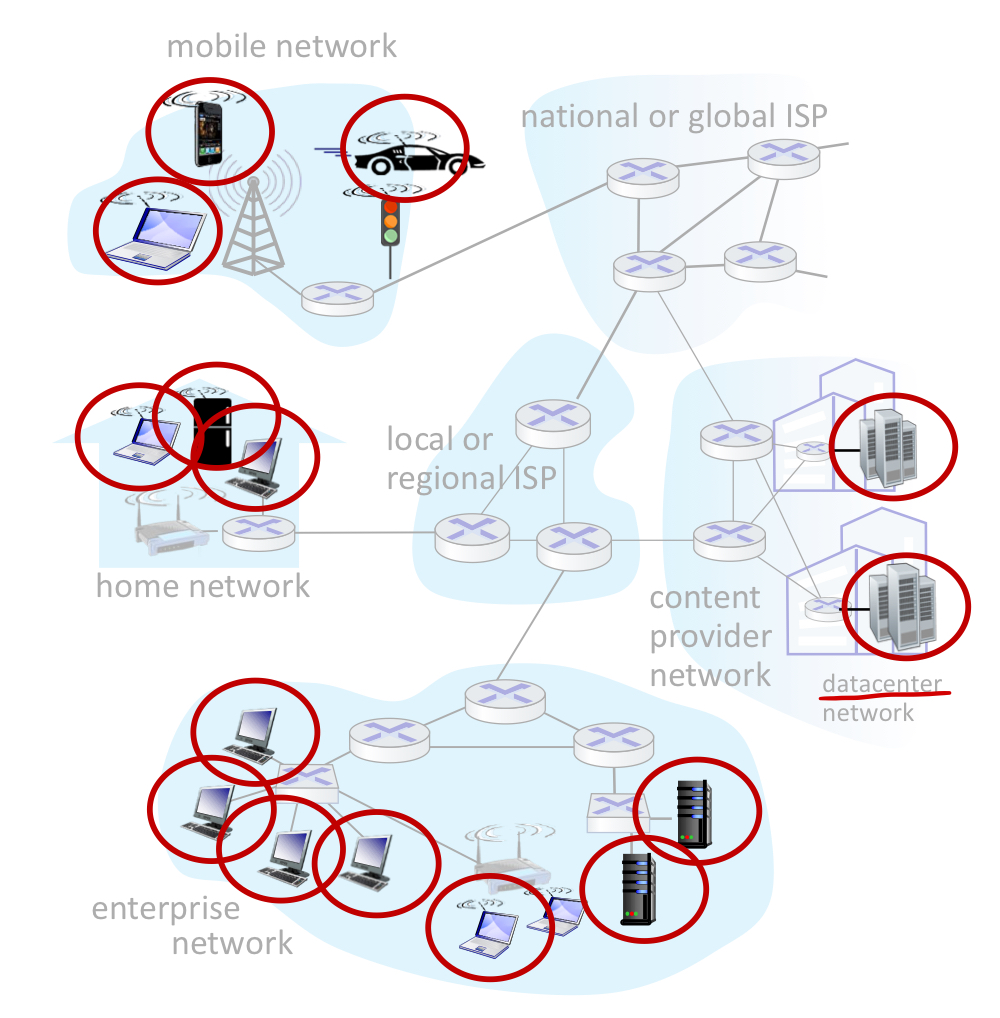 mobile network

national or global ISP

local or regional ISP

home network

content provider network

datacenter network

enterprise network