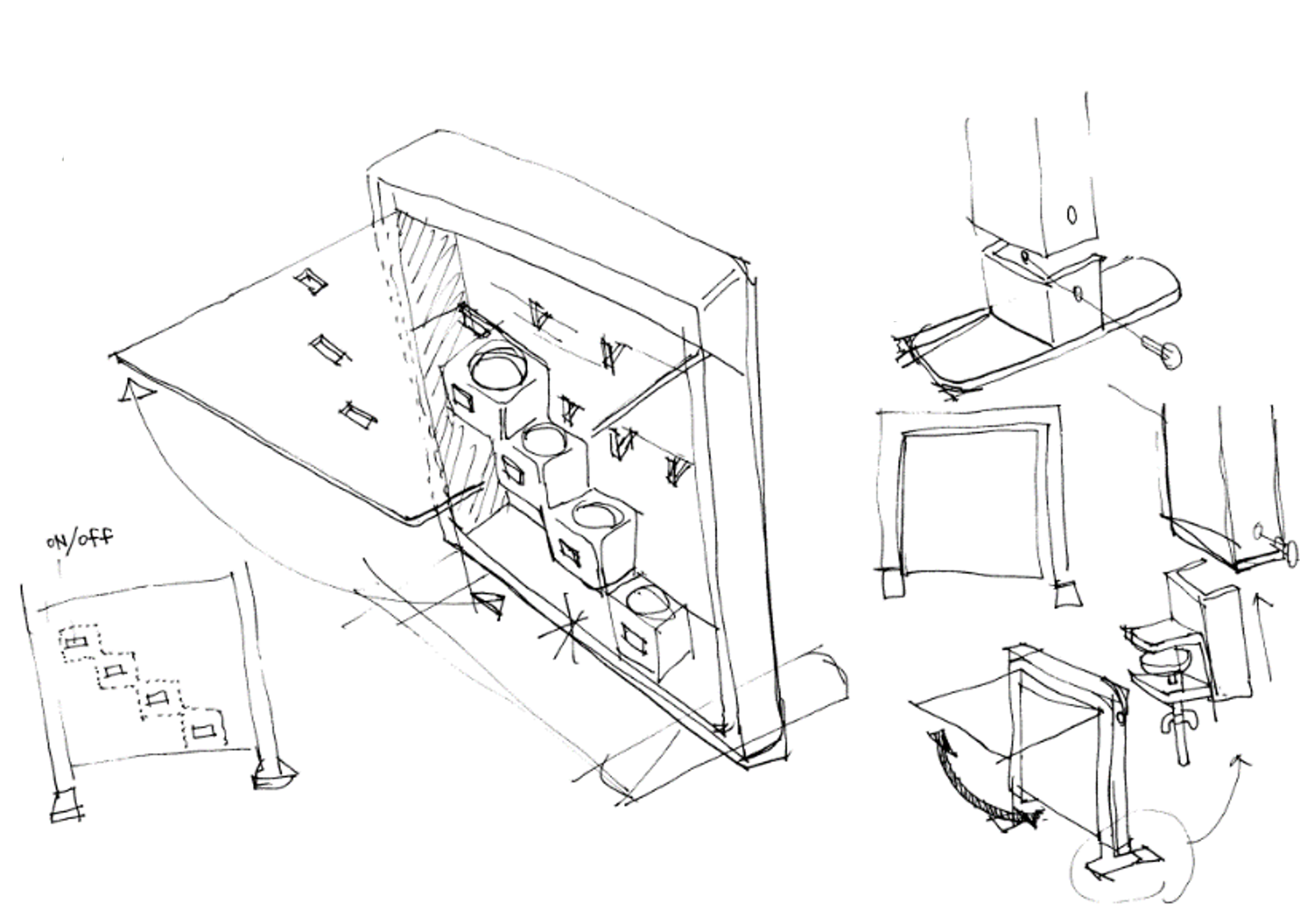 ON/off