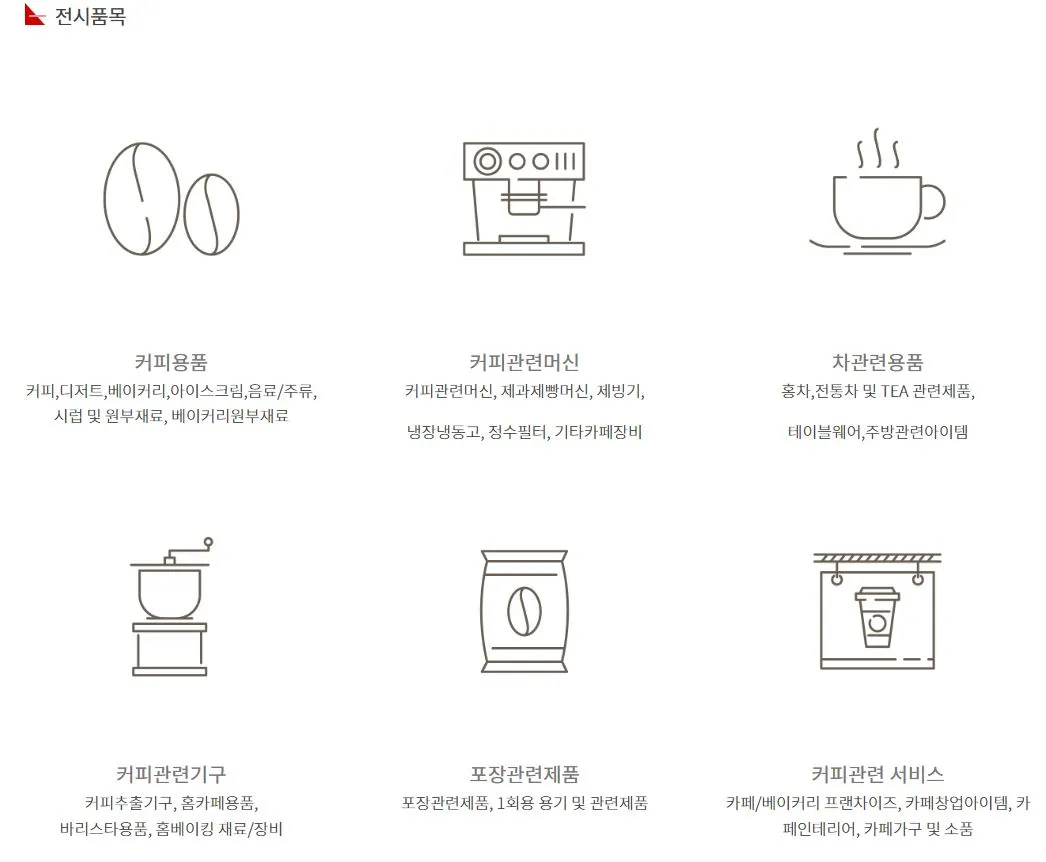 전시품목

커피용품
커피,디저트,베이커리,아이스크림,음료/주류,
시럽 및 원부재료, 베이커리원부재료

커피관련머신
커피관련머신, 제과제빵머신, 제빙기,

냉장냉동고, 정수필터, 기타카페장비

차관련용품
홍차,전통차 및 TEA 관련제품,

테이블웨어,주방관련아이템

커피관련기구
커피추출기구, 홈카페용품,
바리스타용품, 홈베이킹 재료/장비

포장관련제품
포장관련제품, 1회용 용기 및 관련제품

커피관련 서비스
카페/베이커리 프랜차이즈, 카페창업아이템, 카페인테리어, 카페가구 및 소품