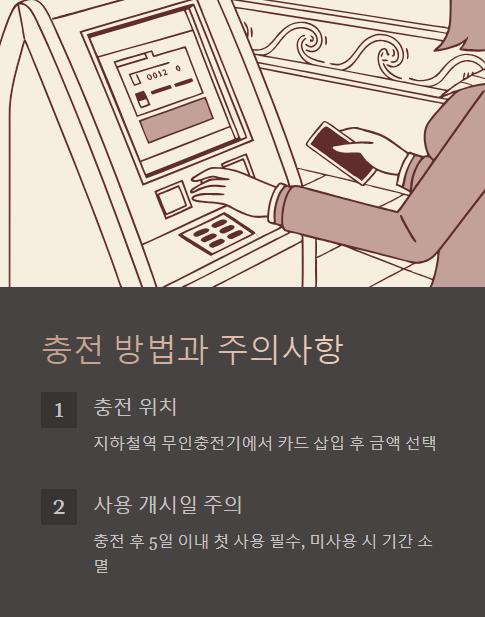 0012 0

충전 방법과 주의사항

1

충전 위치

지하철역 무인충전기에서 카드 삽입 후 금액 선택

2

사용 개시일 주의

충전 후 5일 이내 첫 사용 필수, 미사용 시 기간 소멸