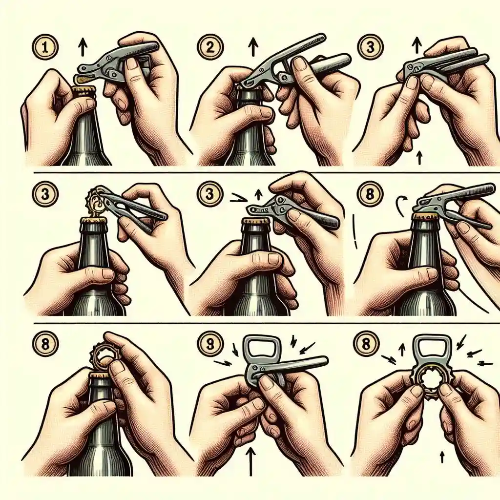 1
2
3
3
3
8
8
9
8