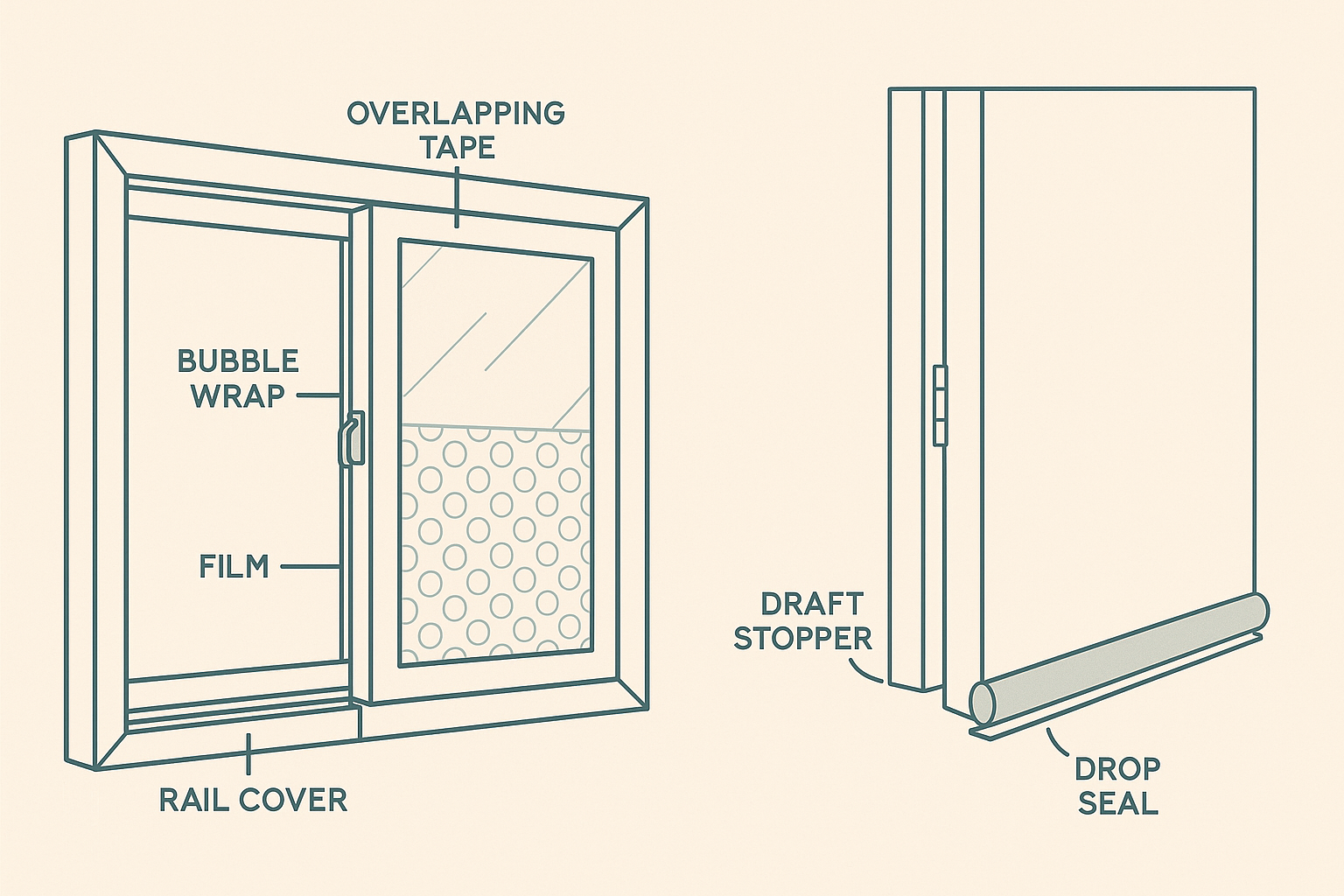 OVERLAPPING TAPE

BUBBLE WRAP

FILM

RAIL COVER

DRAFT STOPPER

DROP SEAL