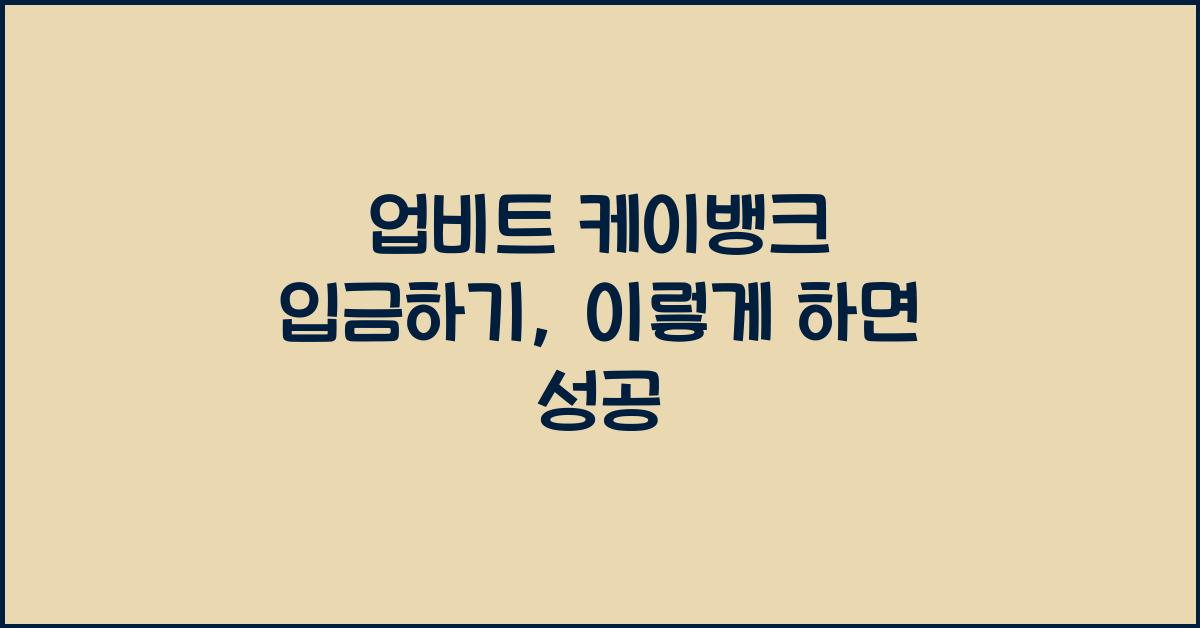 업비트 케이뱅크 입금하기, 이렇게 하면 성공