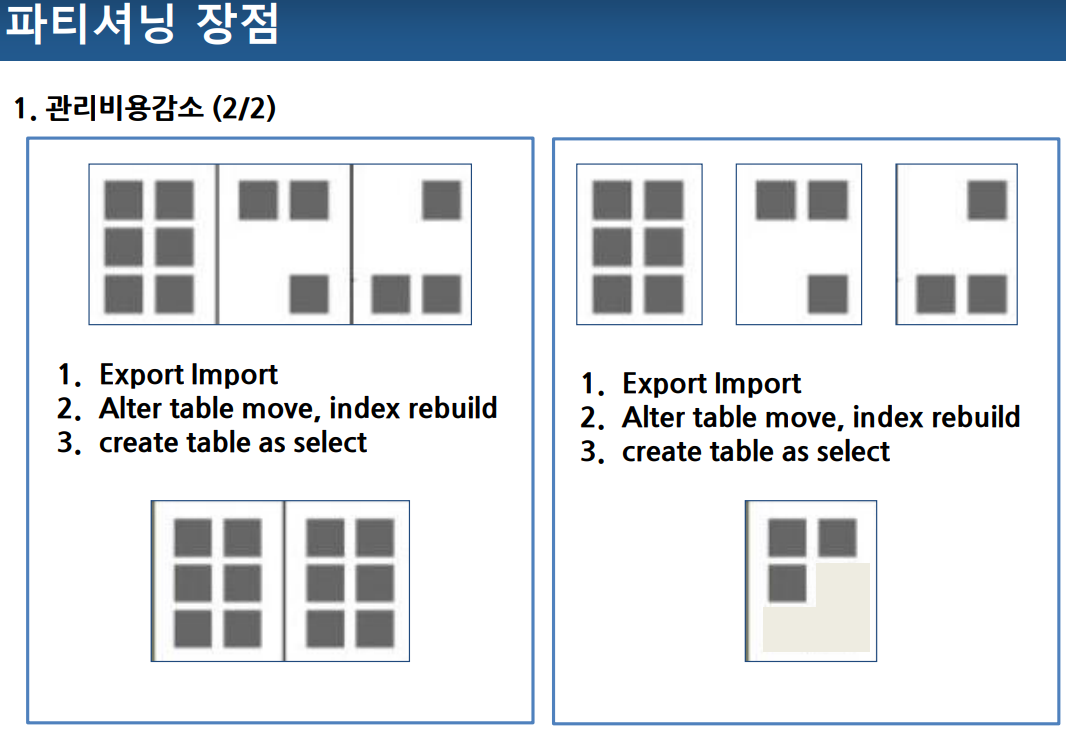 파티셔닝 장점

1. 관리비용감소 (2/2)

1. Export Import
2. Alter table move, index rebuild
3. create table as select

1. Export Import
2. Alter table move, index rebuild
3. create table as select