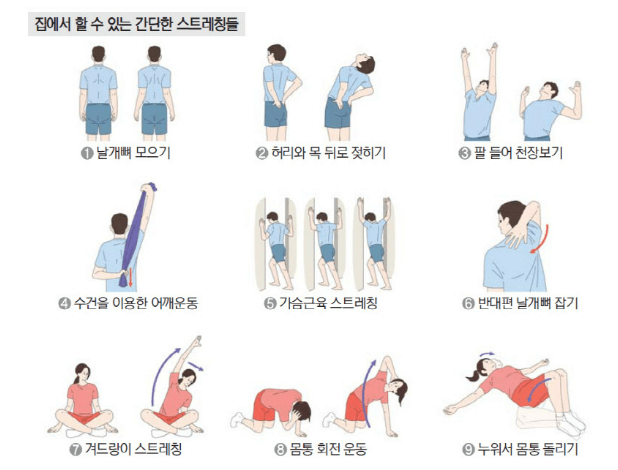 집에서 할 수 있는 간단한 스트레칭들

❶ 날개뼈 모으기

❷ 허리와 목 뒤로 젖히기

❸ 팔 들어 천장보기

❹ 수건을 이용한 어깨운동

❺ 가슴근육 스트레칭

❻ 반대편 날개뼈 잡기

❼ 겨드랑이 스트레칭

❽ 몸통 회전 운동

❾ 누워서 몸통 돌리기