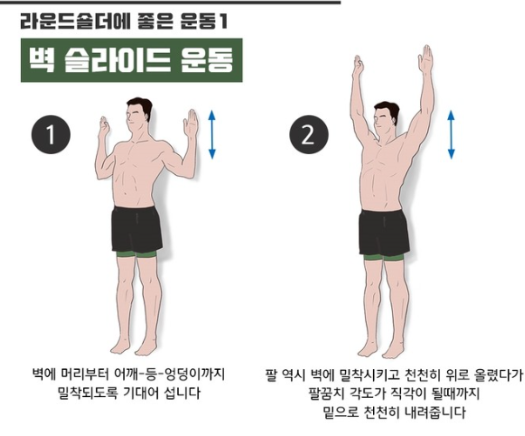 라운드숄더에 좋은 운동1

벽 슬라이드 운동

1

벽에 머리부터 어깨-등-엉덩이까지 밀착되도록 기대어 섭니다

2

팔 역시 벽에 밀착시키고 천천히 위로 올렸다가 팔꿈치 각도가 직각이 될때까지 밑으로 천천히 내려줍니다