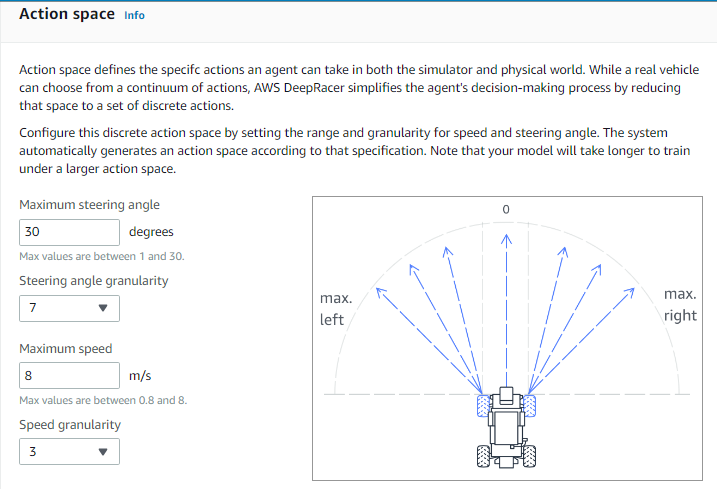 Action space Info

Action space defines the specifc actions an agent can take in both the simulator and physical world. While a real vehicle can choose from a continuum of actions, AWS DeepRacer simplifies the agent's decision-making process by reducing that space to a set of discrete actions.

Configure this discrete action space by setting the range and granularity for speed and steering angle. The system automatically generates an action space according to that specification. Note that your model will take longer to train under a larger action space.

Maximum steering angle

30 degrees

Max values are between 1 and 30.

Steering angle granularity

7

Maximum speed

8 m/s

Max values are between 0.8 and 8.

Speed granularity

3

0

max. left

max. right