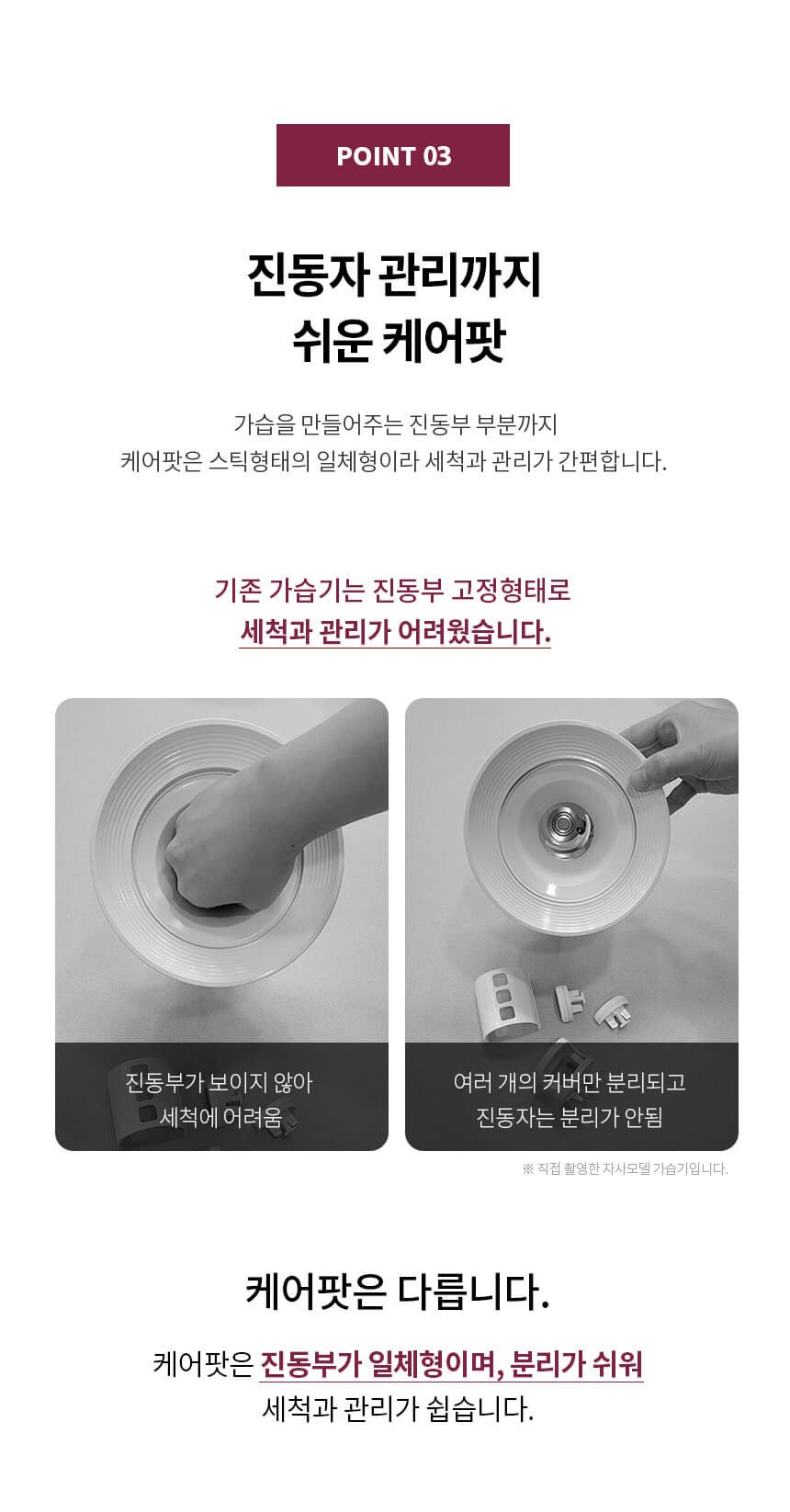 POINT 03

진동자 관리까지
쉬운 케어팟

가습을 만들어주는 진동부 부분까지
케어팟은 스틱형태의 일체형이라 세척과 관리가 간편합니다.

기존 가습기는 진동부 고정형태로
세척과 관리가 어려웠습니다.

진동부가 보이지 않아
세척에 어려움

여러 개의 커버만 분리되고
진동자는 분리가 안됨

※ 직접 촬영한 자사모델 가습기입니다.

케어팟은 다릅니다.

케어팟은 진동부가 일체형이며, 분리가 쉬워
세척과 관리가 쉽습니다.