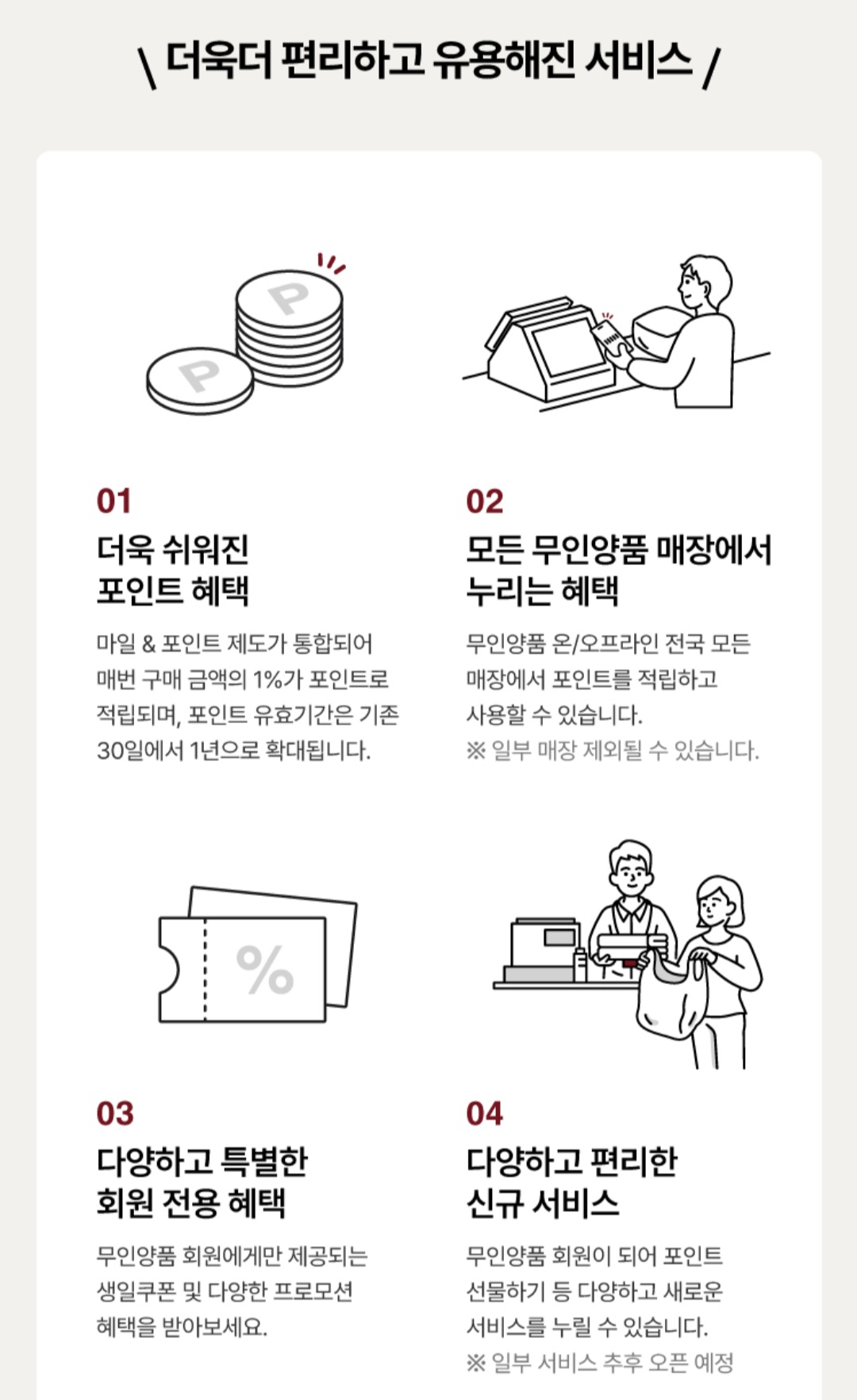 \ 더욱더 편리하고 유용해진 서비스 /

P

P

01
더욱 쉬워진
포인트 혜택

마일 & 포인트 제도가 통합되어 매번 구매 금액의 1%가 포인트로 적립되며, 포인트 유효기간은 기존 30일에서 1년으로 확대됩니다.

02
모든 무인양품 매장에서
누리는 혜택

무인양품 온/오프라인 전국 모든 매장에서 포인트를 적립하고 사용할 수 있습니다.
※ 일부 매장 제외될 수 있습니다.

%

03
다양하고 특별한
회원 전용 혜택

무인양품 회원에게만 제공되는 생일쿠폰 및 다양한 프로모션 혜택을 받아보세요.

04
다양하고 편리한
신규 서비스

무인양품 회원이 되어 포인트 선물하기 등 다양하고 새로운 서비스를 누릴 수 있습니다.
※ 일부 서비스 추후 오픈 예정