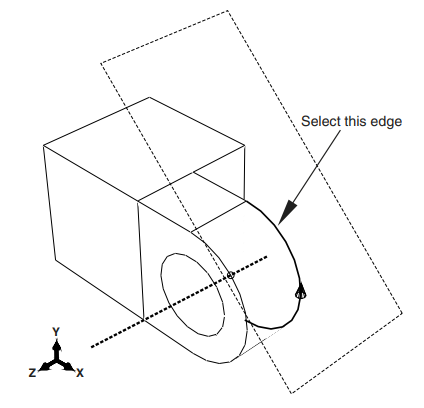 Select this edge

Y
Z
X