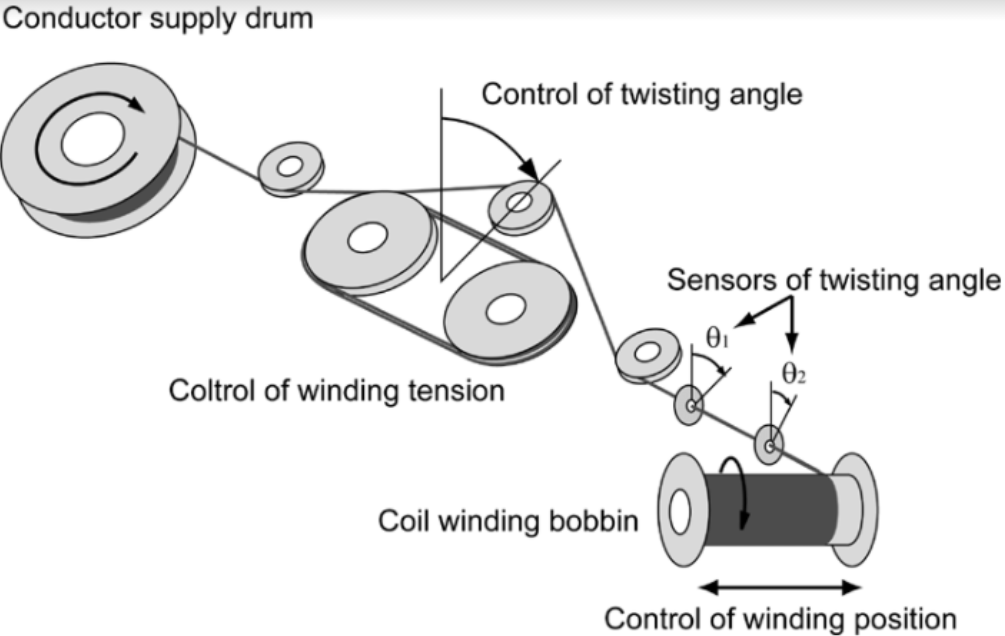 Conductor supply drum

Control of twisting angle

Sensors of twisting angle

$\theta_1$

$\theta_2$

Coltrol of winding tension

Coil winding bobbin

Control of winding position