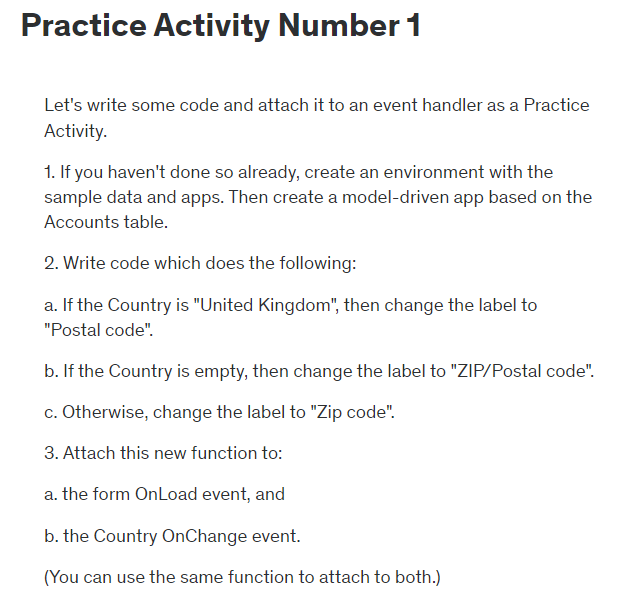 Practice Activity Number 1

Let's write some code and attach it to an event handler as a Practice Activity.

1. If you haven't done so already, create an environment with the sample data and apps. Then create a model-driven app based on the Accounts table.

2. Write code which does the following:

a. If the Country is "United Kingdom", then change the label to "Postal code".

b. If the Country is empty, then change the label to "ZIP/Postal code".

c. Otherwise, change the label to "Zip code".

3. Attach this new function to:

a. the form OnLoad event, and

b. the Country OnChange event.

(You can use the same function to attach to both.)