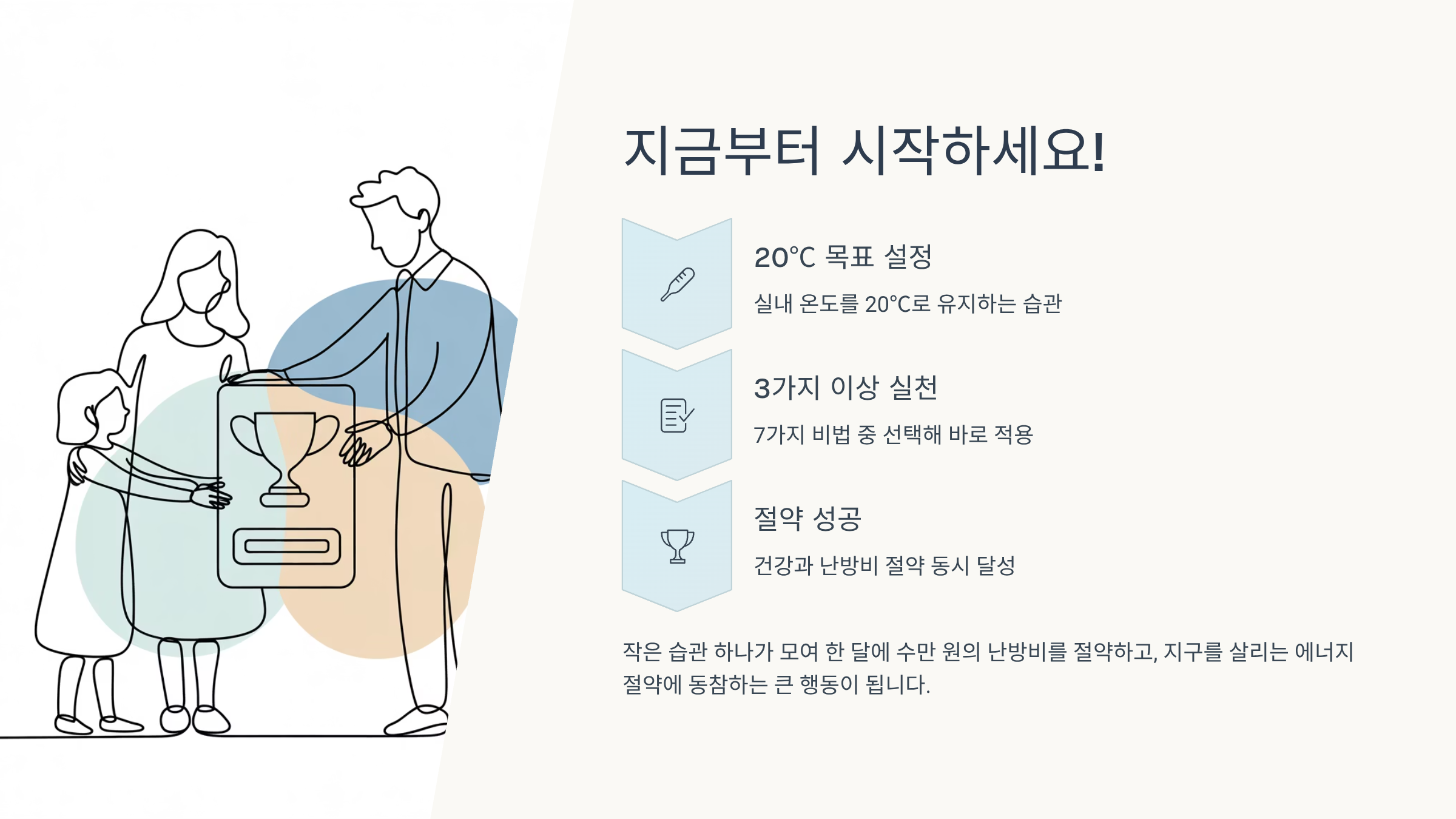 지금부터 시작하세요!

20°C 목표 설정

실내 온도를 20°C로 유지하는 습관

3가지 이상 실천

7가지 비법 중 선택해 바로 적용

절약 성공

건강과 난방비 절약 동시 달성

작은 습관 하나가 모여 한 달에 수만 원의 난방비를 절약하고, 지구를 살리는 에너지 절약에 동참하는 큰 행동이 됩니다.