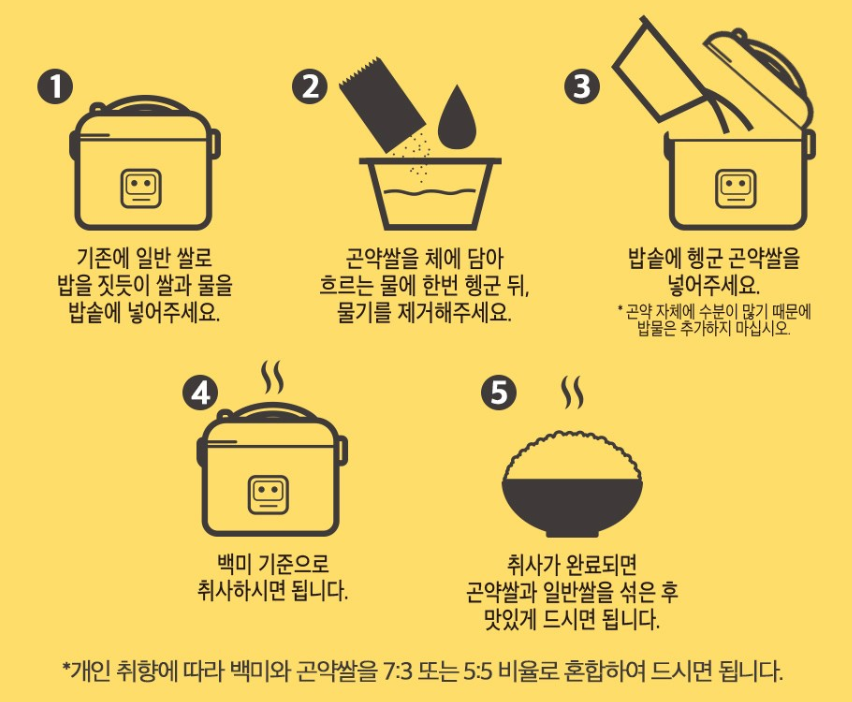 1
기존에 일반 쌀로
밥을 짓듯이 쌀과 물을
밥솥에 넣어주세요.

2
곤약쌀을 체에 담아
흐르는 물에 한번 헹군 뒤,
물기를 제거해주세요.

3
밥솥에 헹군 곤약쌀을
넣어주세요.
* 곤약 자체에 수분이 많기 때문에
밥물은 추가하지 마십시오.

4
백미 기준으로
취사하시면 됩니다.

5
취사가 완료되면
곤약쌀과 일반쌀을 섞은 후
맛있게 드시면 됩니다.

*개인 취향에 따라 백미와 곤약쌀을 7:3 또는 5:5 비율로 혼합하여 드시면 됩니다.