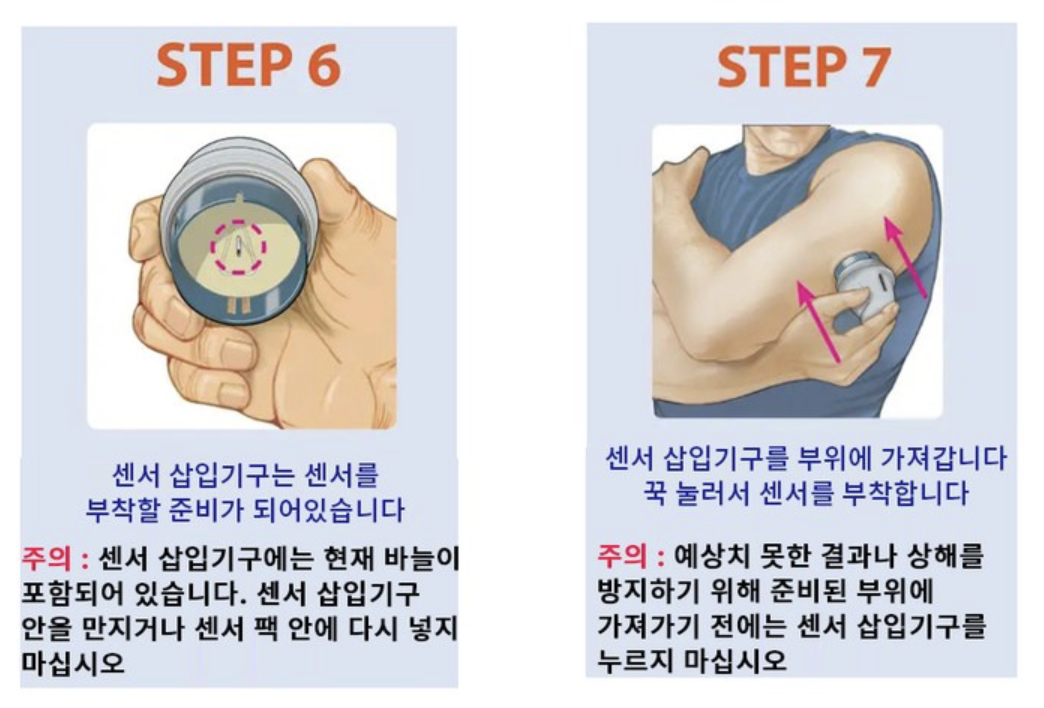 STEP 6

센서 삽입기구는 센서를 부착할 준비가 되어있습니다

주의 : 센서 삽입기구에는 현재 바늘이 포함되어 있습니다. 센서 삽입기구 안을 만지거나 센서 팩 안에 다시 넣지 마십시오

STEP 7

센서 삽입기구를 부위에 가져갑니다 꾹 눌러서 센서를 부착합니다

주의 : 예상치 못한 결과나 상해를 방지하기 위해 준비된 부위에 가져가기 전에는 센서 삽입기구를 누르지 마십시오