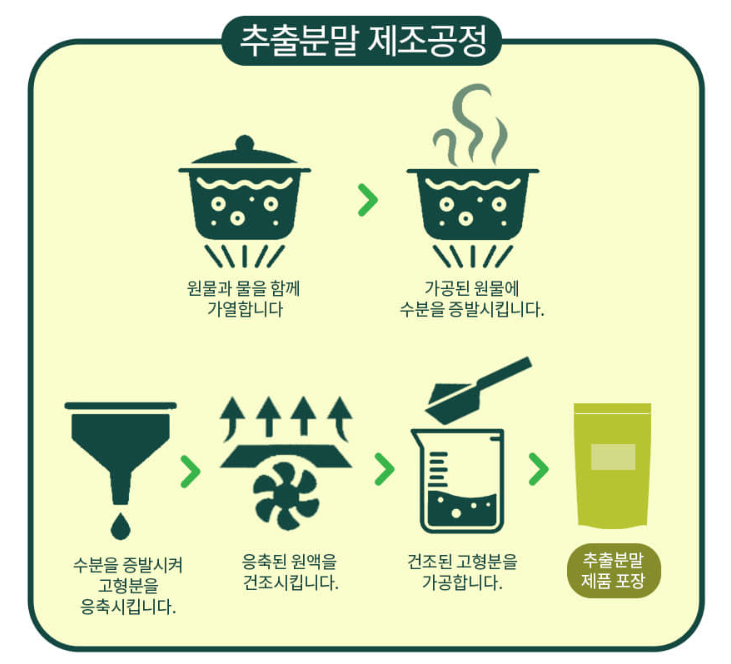 추출분말 제조공정

원물과 물을 함께 가열합니다

가공된 원물에 수분을 증발시킵니다.

수분을 증발시켜 고형분을 응축시킵니다.

응축된 원액을 건조시킵니다.

건조된 고형분을 가공합니다.

추출분말 제품 포장