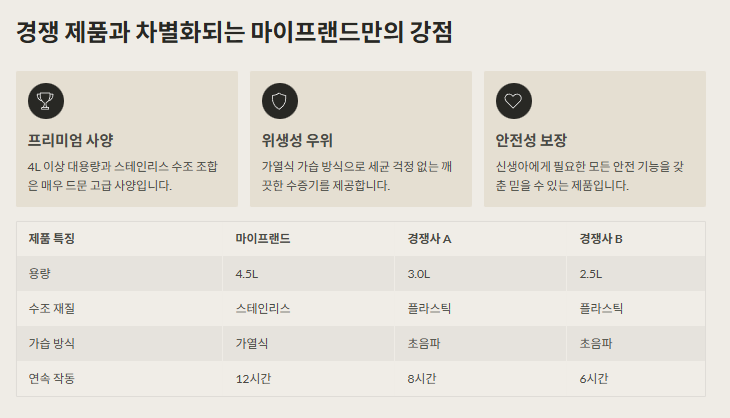 경쟁 제품과 차별화되는 마이프랜드만의 강점

프리미엄 사양

4L 이상 대용량과 스테인리스 수조 조합은 매우 드문 고급 사양입니다.

위생성 우위

가열식 가습 방식으로 세균 걱정 없는 깨끗한 수증기를 제공합니다.

안전성 보장

신생아에게 필요한 모든 안전 기능을 갖춘 믿을 수 있는 제품입니다.

| 제품 특징 | 마이프랜드 | 경쟁사 A | 경쟁사 B |
|---|---|---|---|
| 용량 | 4.5L | 3.0L | 2.5L |
| 수조 재질 | 스테인리스 | 플라스틱 | 플라스틱 |
| 가습 방식 | 가열식 | 초음파 | 초음파 |
| 연속 작동 | 12시간 | 8시간 | 6시간 |