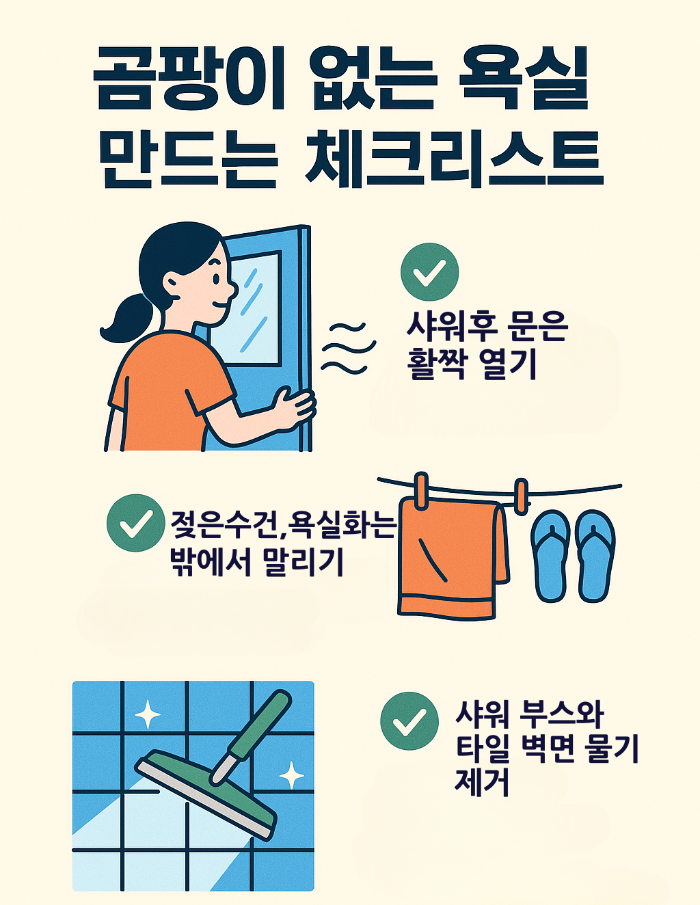 곰팡이 없는 욕실 만드는 체크리스트

샤워후 문은 활짝 열기

젖은수건,욕실화는 밖에서 말리기

샤워 부스와 타일 벽면 물기 제거