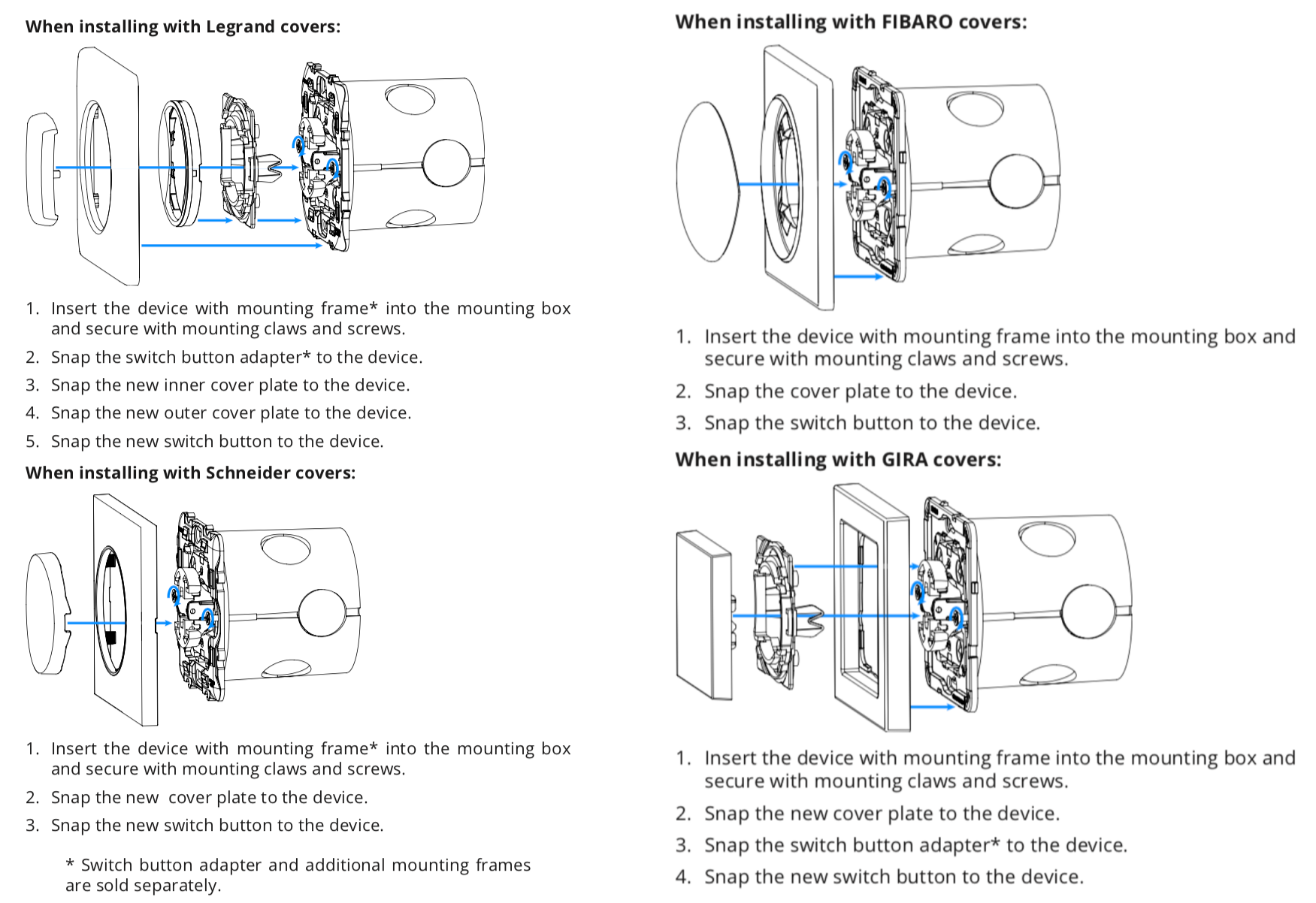 When installing with Legrand covers:

1. Insert the device with mounting frame* into the mounting box and secure with mounting claws and screws.
2. Snap the switch button adapter* to the device.
3. Snap the new inner cover plate to the device.
4. Snap the new outer cover plate to the device.
5. Snap the new switch button to the device.

When installing with Schneider covers:

1. Insert the device with mounting frame* into the mounting box and secure with mounting claws and screws.
2. Snap the new cover plate to the device.
3. Snap the new switch button to the device.

* Switch button adapter and additional mounting frames are sold separately.

When installing with FIBARO covers:

1. Insert the device with mounting frame into the mounting box and secure with mounting claws and screws.
2. Snap the cover plate to the device.
3. Snap the switch button to the device.

When installing with GIRA covers:

1. Insert the device with mounting frame into the mounting box and secure with mounting claws and screws.
2. Snap the new cover plate to the device.
3. Snap the switch button adapter* to the device.
4. Snap the new switch button to the device.