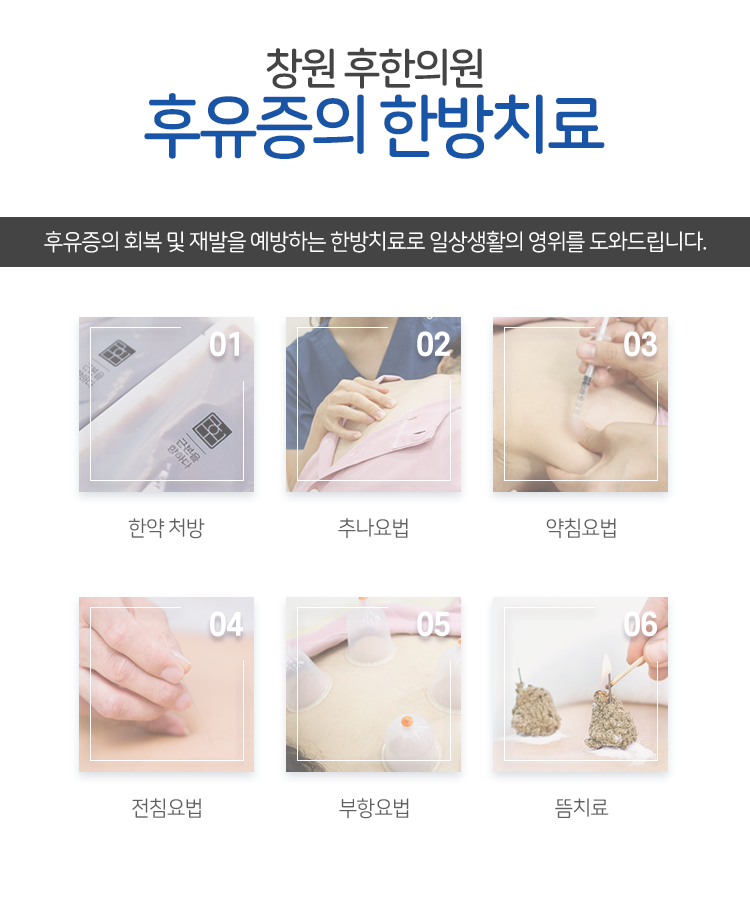 창원 후한의원
후유증의 한방치료

후유증의 회복 및 재발을 예방하는 한방치료로 일상생활의 영위를 도와드립니다.

01
한약 처방

02
추나요법

03
약침요법

04
전침요법

05
부항요법

06
뜸치료