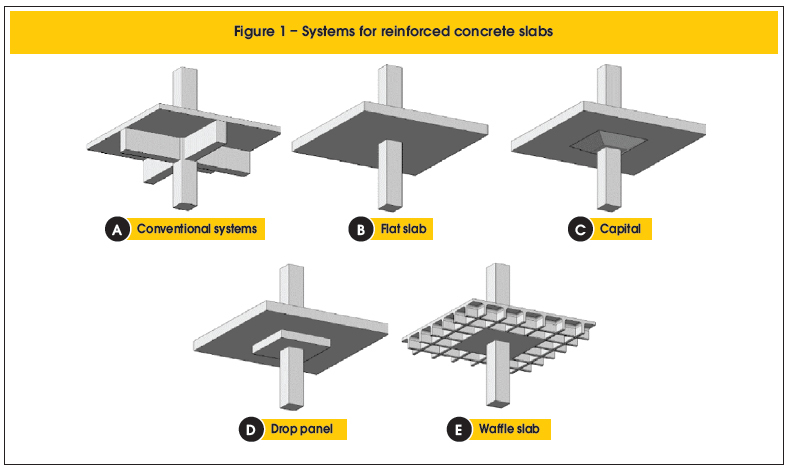 Figure 1 – Systems for reinforced concrete slabs

A Conventional systems

B Flat slab

C Capital

D Drop panel

E Waffle slab