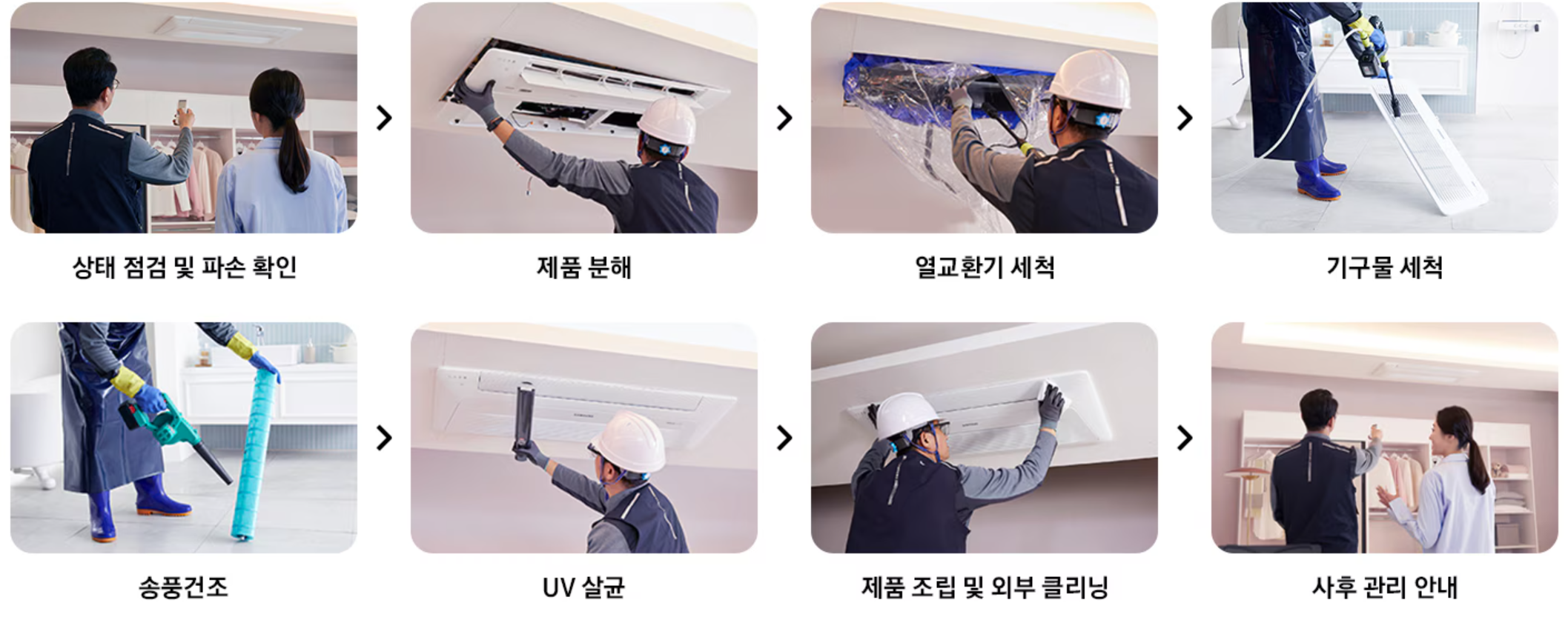 상태 점검 및 파손 확인

제품 분해

열교환기 세척

기구물 세척

송풍건조

UV 살균

제품 조립 및 외부 클리닝

사후 관리 안내