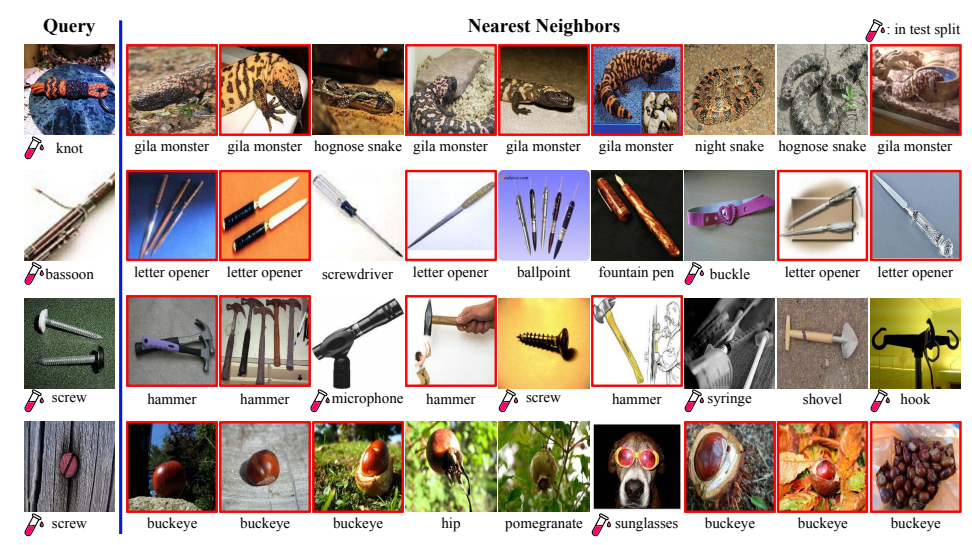 Query

Nearest Neighbors

: in test split

knot
gila monster gila monster hognose snake gila monster gila monster gila monster night snake hognose snake gila monster

bassoon
letter opener letter opener screwdriver letter opener ballpoint fountain pen buckle letter opener letter opener

screw
hammer hammer microphone hammer screw hammer syringe shovel hook

screw
buckeye buckeye buckeye hip pomegranate sunglasses buckeye buckeye buckeye