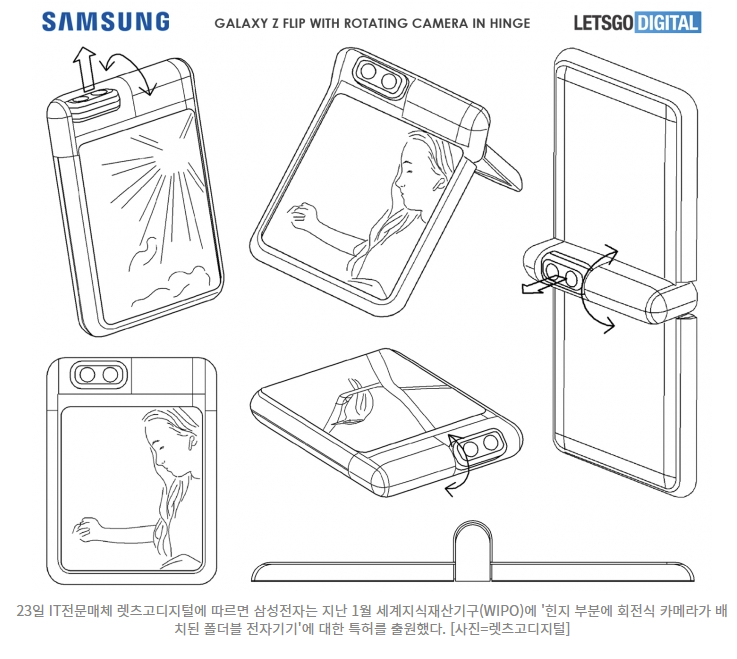 SAMSUNG GALAXY Z FLIP WITH ROTATING CAMERA IN HINGE LETSGO DIGITAL

23일 IT전문매체 렛츠고디지털에 따르면 삼성전자는 지난 1월 세계지식재산기구(WIPO)에 '힌지 부분에 회전식 카메라가 배치된 폴더블 전자기기'에 대한 특허를 출원했다. [사진=렛츠고디지털]