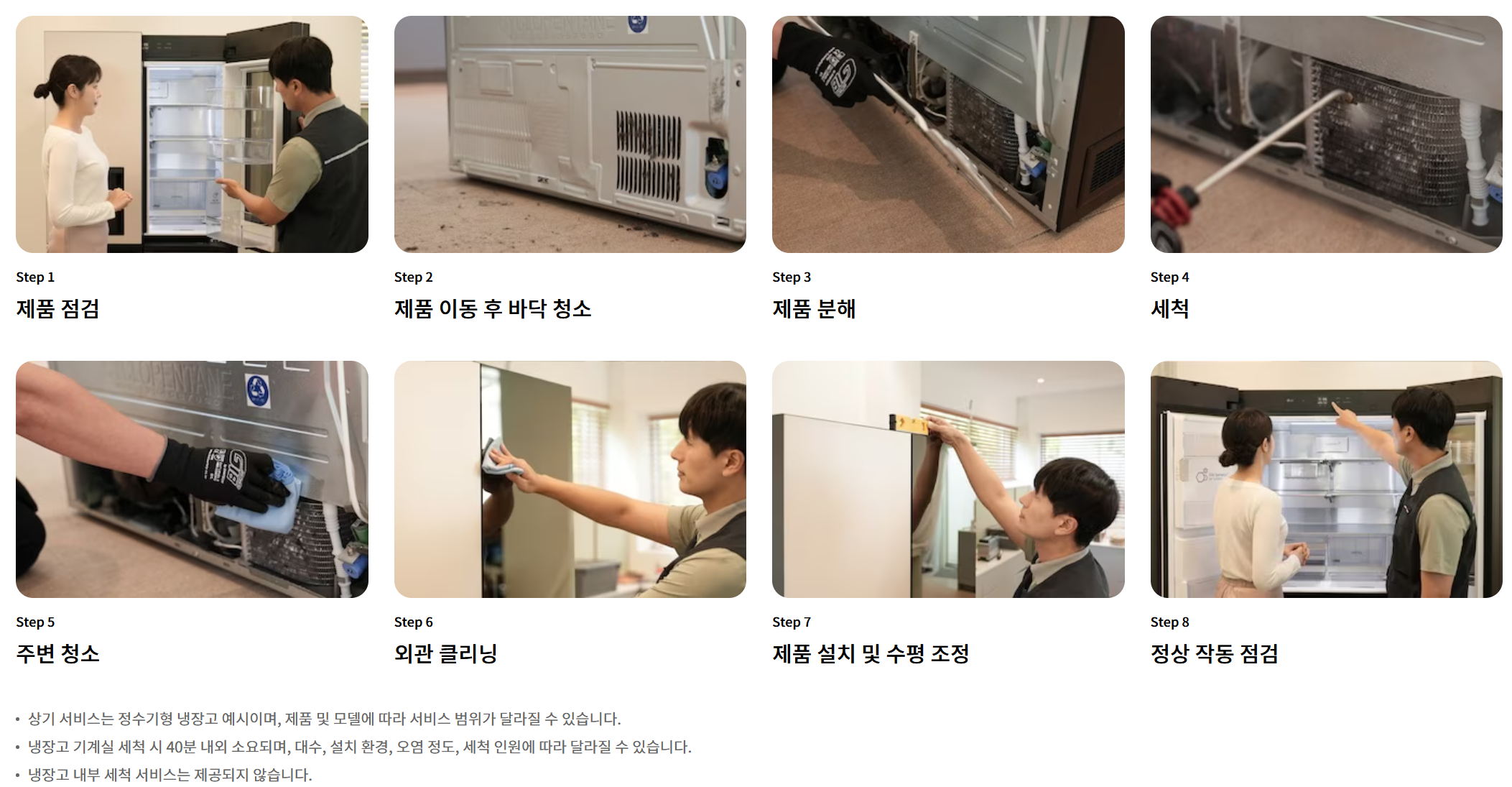 Step 1
제품 점검

Step 2
제품 이동 후 바닥 청소

Step 3
제품 분해

Step 4
세척

Step 5
주변 청소

Step 6
외관 클리닝

Step 7
제품 설치 및 수평 조정

Step 8
정상 작동 점검

• 상기 서비스는 정수기형 냉장고 예시이며, 제품 및 모델에 따라 서비스 범위가 달라질 수 있습니다.
• 냉장고 기계실 세척 시 40분 내외 소요되며, 대수, 설치 환경, 오염 정도, 세척 인원에 따라 달라질 수 있습니다.
• 냉장고 내부 세척 서비스는 제공되지 않습니다.