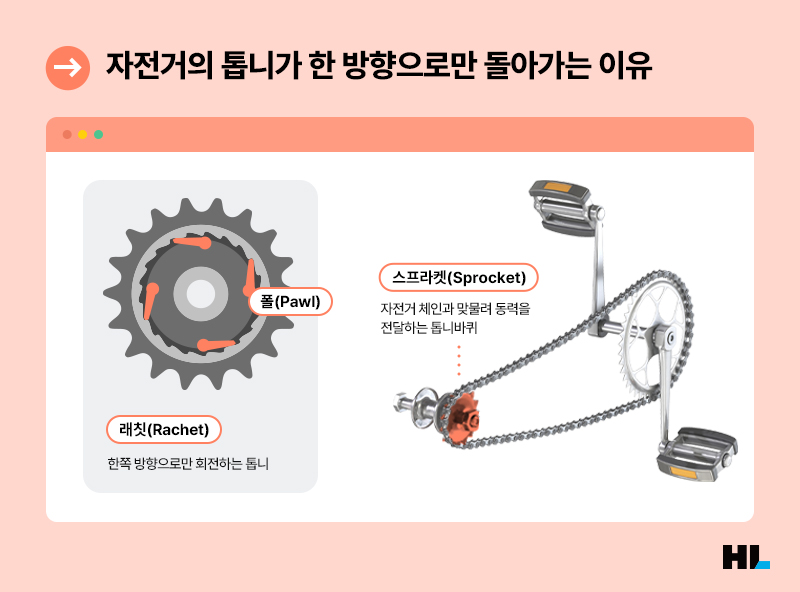 자전거의 톱니가 한 방향으로만 돌아가는 이유

폴(Pawl)

래칫(Rachet)

한쪽 방향으로만 회전하는 톱니

스프라켓(Sprocket)

자전거 체인과 맞물려 동력을 전달하는 톱니바퀴

HL